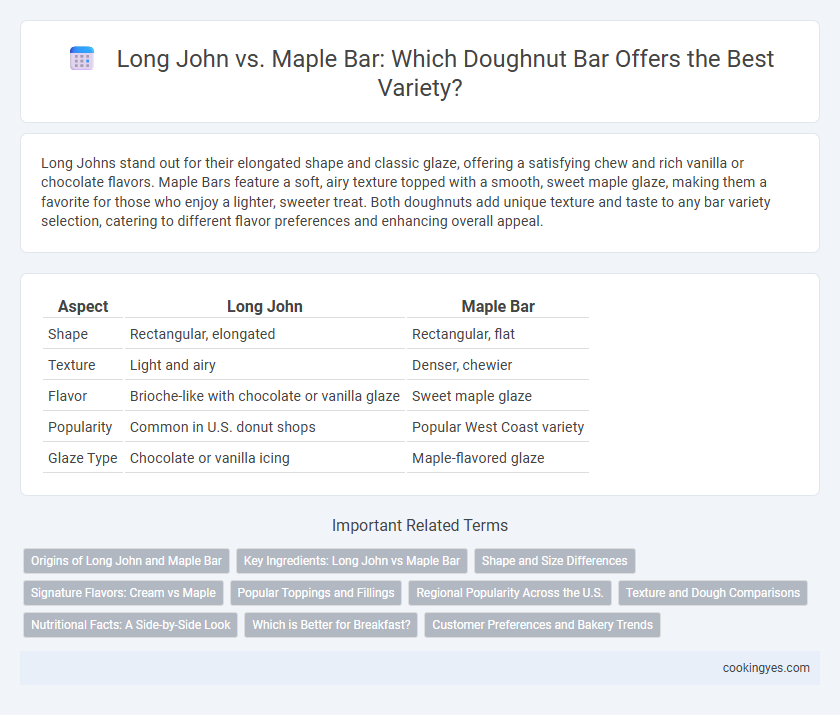 Long John vs. Maple Bar: Which Doughnut Bar Offers the Best Variety?

Long Johns stand out for their elongated shape and classic glaze, offering a satisfying chew and rich vanilla or chocolate flavors. Maple Bars feature a soft, airy texture topped with a smooth, sweet maple glaze, making them a favorite for those who enjoy a lighter, sweeter treat. Both doughnuts add unique texture and taste to any bar variety selection, catering to different flavor preferences and enhancing overall appeal.

| Aspect | Long John | Maple Bar |
|---|---|---|
| Shape | Rectangular, elongated | Rectangular, flat |
| Texture | Light and airy | Denser, chewier |
| Flavor | Brioche-like with chocolate or vanilla glaze | Sweet maple glaze |
| Popularity | Common in U.S. donut shops | Popular West Coast variety |
| Glaze Type | Chocolate or vanilla icing | Maple-flavored glaze |

Important Related Terms

Origins of Long John and Maple Bar
Key Ingredients: Long John vs Maple Bar
Shape and Size Differences
Signature Flavors: Cream vs Maple
Popular Toppings and Fillings
Regional Popularity Across the U.S.
Texture and Dough Comparisons
Nutritional Facts: A Side-by-Side Look
Which is Better for Breakfast?
Customer Preferences and Bakery Trends

cookingyes.com