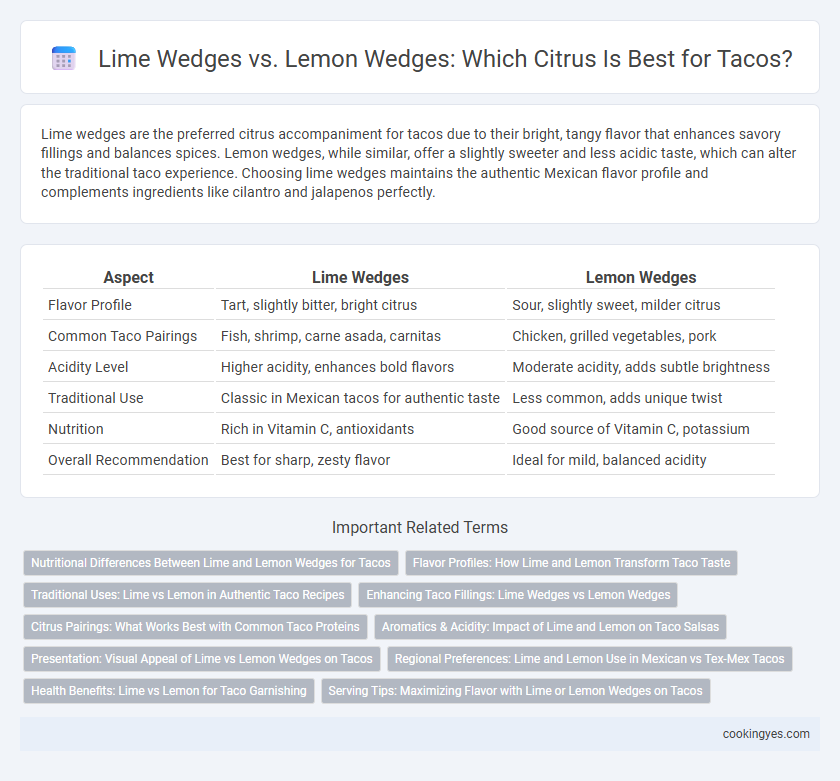 Lime Wedges vs. Lemon Wedges: Which Citrus Is Best for Tacos?

Lime wedges are the preferred citrus accompaniment for tacos due to their bright, tangy flavor that enhances savory fillings and balances spices. Lemon wedges, while similar, offer a slightly sweeter and less acidic taste, which can alter the traditional taco experience. Choosing lime wedges maintains the authentic Mexican flavor profile and complements ingredients like cilantro and jalapenos perfectly.

| Aspect | Lime Wedges | Lemon Wedges |
|---|---|---|
| Flavor Profile | Tart, slightly bitter, bright citrus | Sour, slightly sweet, milder citrus |
| Common Taco Pairings | Fish, shrimp, carne asada, carnitas | Chicken, grilled vegetables, pork |
| Acidity Level | Higher acidity, enhances bold flavors | Moderate acidity, adds subtle brightness |
| Traditional Use | Classic in Mexican tacos for authentic taste | Less common, adds unique twist |
| Nutrition | Rich in Vitamin C, antioxidants | Good source of Vitamin C, potassium |
| Overall Recommendation | Best for sharp, zesty flavor | Ideal for mild, balanced acidity |

Important Related Terms

Nutritional Differences Between Lime and Lemon Wedges for Tacos
Flavor Profiles: How Lime and Lemon Transform Taco Taste
Traditional Uses: Lime vs Lemon in Authentic Taco Recipes
Enhancing Taco Fillings: Lime Wedges vs Lemon Wedges
Citrus Pairings: What Works Best with Common Taco Proteins
Aromatics & Acidity: Impact of Lime and Lemon on Taco Salsas
Presentation: Visual Appeal of Lime vs Lemon Wedges on Tacos
Regional Preferences: Lime and Lemon Use in Mexican vs Tex-Mex Tacos
Health Benefits: Lime vs Lemon for Taco Garnishing
Serving Tips: Maximizing Flavor with Lime or Lemon Wedges on Tacos

cookingyes.com