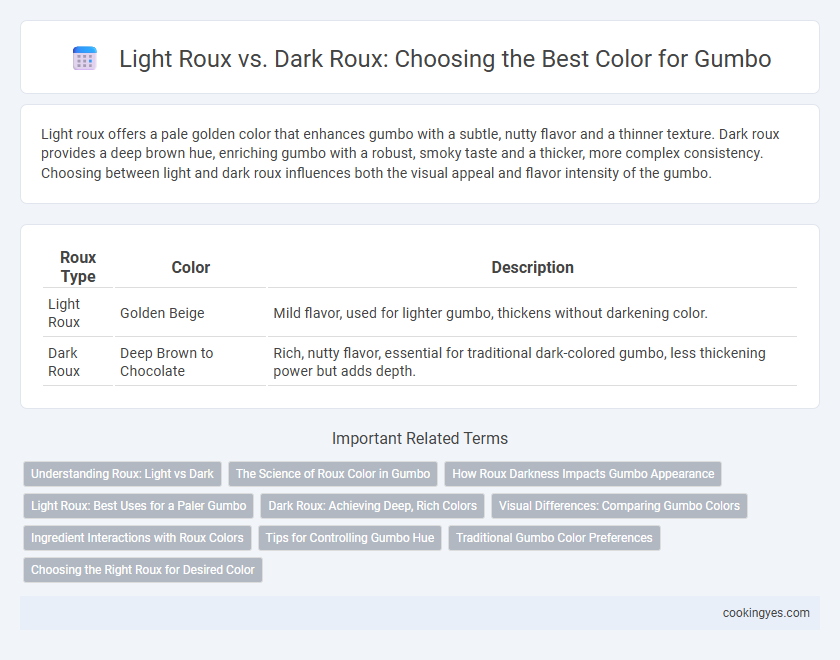 Light Roux vs. Dark Roux: Choosing the Best Color for Gumbo

Light roux offers a pale golden color that enhances gumbo with a subtle, nutty flavor and a thinner texture. Dark roux provides a deep brown hue, enriching gumbo with a robust, smoky taste and a thicker, more complex consistency. Choosing between light and dark roux influences both the visual appeal and flavor intensity of the gumbo.

| Roux Type | Color | Description |
|---|---|---|
| Light Roux | Golden Beige | Mild flavor, used for lighter gumbo, thickens without darkening color. |
| Dark Roux | Deep Brown to Chocolate | Rich, nutty flavor, essential for traditional dark-colored gumbo, less thickening power but adds depth. |

Important Related Terms

Understanding Roux: Light vs Dark
The Science of Roux Color in Gumbo
How Roux Darkness Impacts Gumbo Appearance
Light Roux: Best Uses for a Paler Gumbo
Dark Roux: Achieving Deep, Rich Colors
Visual Differences: Comparing Gumbo Colors
Ingredient Interactions with Roux Colors
Tips for Controlling Gumbo Hue
Traditional Gumbo Color Preferences
Choosing the Right Roux for Desired Color

cookingyes.com