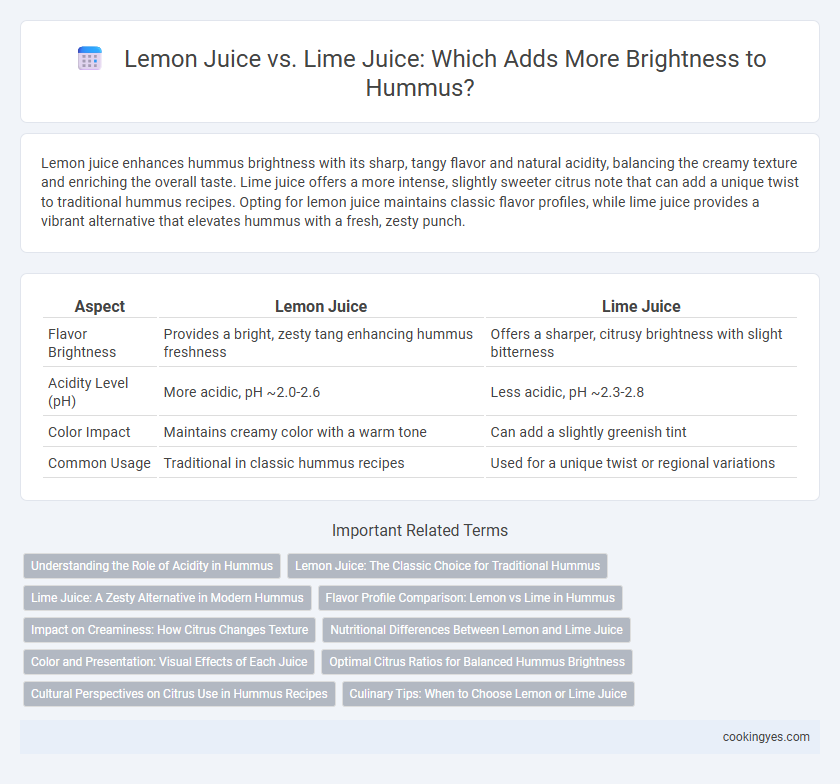 Lemon Juice vs. Lime Juice: Which Adds More Brightness to Hummus?

Lemon juice enhances hummus brightness with its sharp, tangy flavor and natural acidity, balancing the creamy texture and enriching the overall taste. Lime juice offers a more intense, slightly sweeter citrus note that can add a unique twist to traditional hummus recipes. Opting for lemon juice maintains classic flavor profiles, while lime juice provides a vibrant alternative that elevates hummus with a fresh, zesty punch.

| Aspect | Lemon Juice | Lime Juice |
|---|---|---|
| Flavor Brightness | Provides a bright, zesty tang enhancing hummus freshness | Offers a sharper, citrusy brightness with slight bitterness |
| Acidity Level (pH) | More acidic, pH ~2.0-2.6 | Less acidic, pH ~2.3-2.8 |
| Color Impact | Maintains creamy color with a warm tone | Can add a slightly greenish tint |
| Common Usage | Traditional in classic hummus recipes | Used for a unique twist or regional variations |

Important Related Terms

Understanding the Role of Acidity in Hummus

Lemon Juice: The Classic Choice for Traditional Hummus

Lime Juice: A Zesty Alternative in Modern Hummus

Flavor Profile Comparison: Lemon vs Lime in Hummus

Impact on Creaminess: How Citrus Changes Texture

Nutritional Differences Between Lemon and Lime Juice

Color and Presentation: Visual Effects of Each Juice

Optimal Citrus Ratios for Balanced Hummus Brightness

Cultural Perspectives on Citrus Use in Hummus Recipes

Culinary Tips: When to Choose Lemon or Lime Juice

cookingyes.com