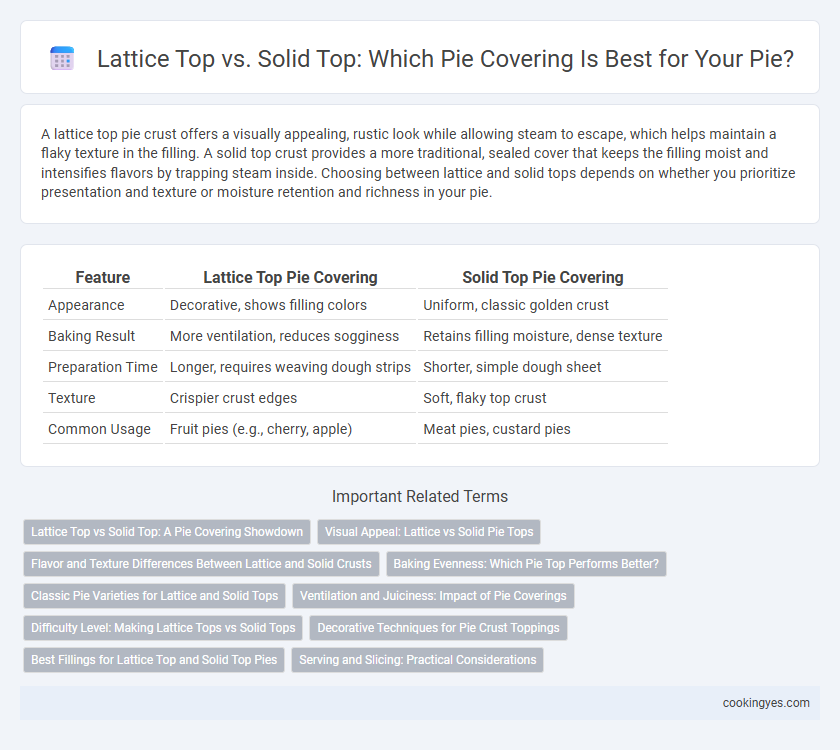 Lattice Top vs. Solid Top: Which Pie Covering Is Best for Your Pie?

A lattice top pie crust offers a visually appealing, rustic look while allowing steam to escape, which helps maintain a flaky texture in the filling. A solid top crust provides a more traditional, sealed cover that keeps the filling moist and intensifies flavors by trapping steam inside. Choosing between lattice and solid tops depends on whether you prioritize presentation and texture or moisture retention and richness in your pie.

| Feature | Lattice Top Pie Covering | Solid Top Pie Covering |
|---|---|---|
| Appearance | Decorative, shows filling colors | Uniform, classic golden crust |
| Baking Result | More ventilation, reduces sogginess | Retains filling moisture, dense texture |
| Preparation Time | Longer, requires weaving dough strips | Shorter, simple dough sheet |
| Texture | Crispier crust edges | Soft, flaky top crust |
| Common Usage | Fruit pies (e.g., cherry, apple) | Meat pies, custard pies |

Important Related Terms

Lattice Top vs Solid Top: A Pie Covering Showdown
Visual Appeal: Lattice vs Solid Pie Tops
Flavor and Texture Differences Between Lattice and Solid Crusts
Baking Evenness: Which Pie Top Performs Better?
Classic Pie Varieties for Lattice and Solid Tops
Ventilation and Juiciness: Impact of Pie Coverings
Difficulty Level: Making Lattice Tops vs Solid Tops
Decorative Techniques for Pie Crust Toppings
Best Fillings for Lattice Top and Solid Top Pies
Serving and Slicing: Practical Considerations

cookingyes.com