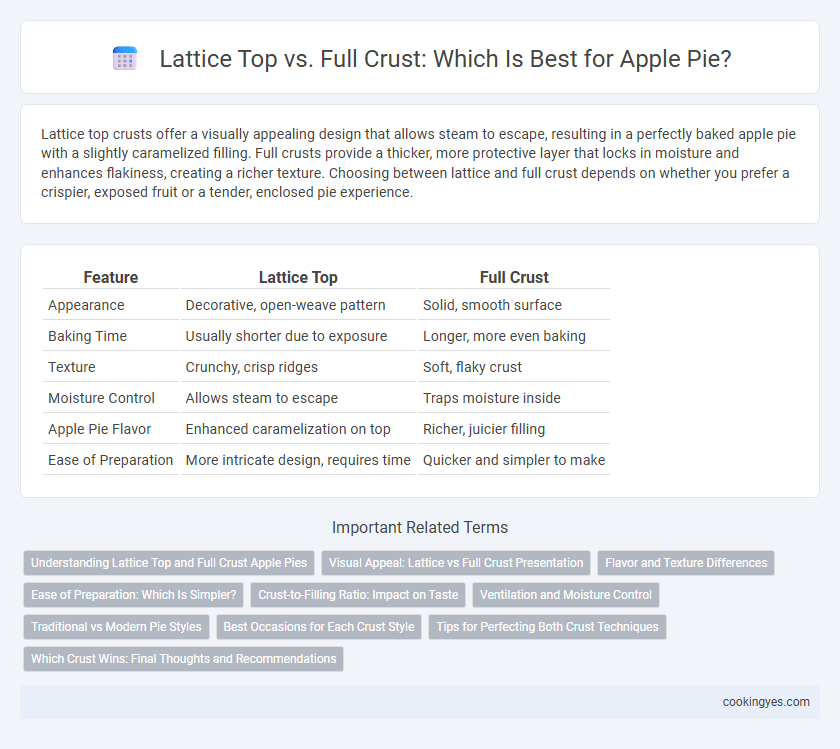 Lattice Top vs. Full Crust: Which Is Best for Apple Pie?

Lattice top crusts offer a visually appealing design that allows steam to escape, resulting in a perfectly baked apple pie with a slightly caramelized filling. Full crusts provide a thicker, more protective layer that locks in moisture and enhances flakiness, creating a richer texture. Choosing between lattice and full crust depends on whether you prefer a crispier, exposed fruit or a tender, enclosed pie experience.

| Feature | Lattice Top | Full Crust |
|---|---|---|
| Appearance | Decorative, open-weave pattern | Solid, smooth surface |
| Baking Time | Usually shorter due to exposure | Longer, more even baking |
| Texture | Crunchy, crisp ridges | Soft, flaky crust |
| Moisture Control | Allows steam to escape | Traps moisture inside |
| Apple Pie Flavor | Enhanced caramelization on top | Richer, juicier filling |
| Ease of Preparation | More intricate design, requires time | Quicker and simpler to make |

Important Related Terms

Understanding Lattice Top and Full Crust Apple Pies
Visual Appeal: Lattice vs Full Crust Presentation
Flavor and Texture Differences
Ease of Preparation: Which Is Simpler?
Crust-to-Filling Ratio: Impact on Taste
Ventilation and Moisture Control
Traditional vs Modern Pie Styles
Best Occasions for Each Crust Style
Tips for Perfecting Both Crust Techniques
Which Crust Wins: Final Thoughts and Recommendations

cookingyes.com