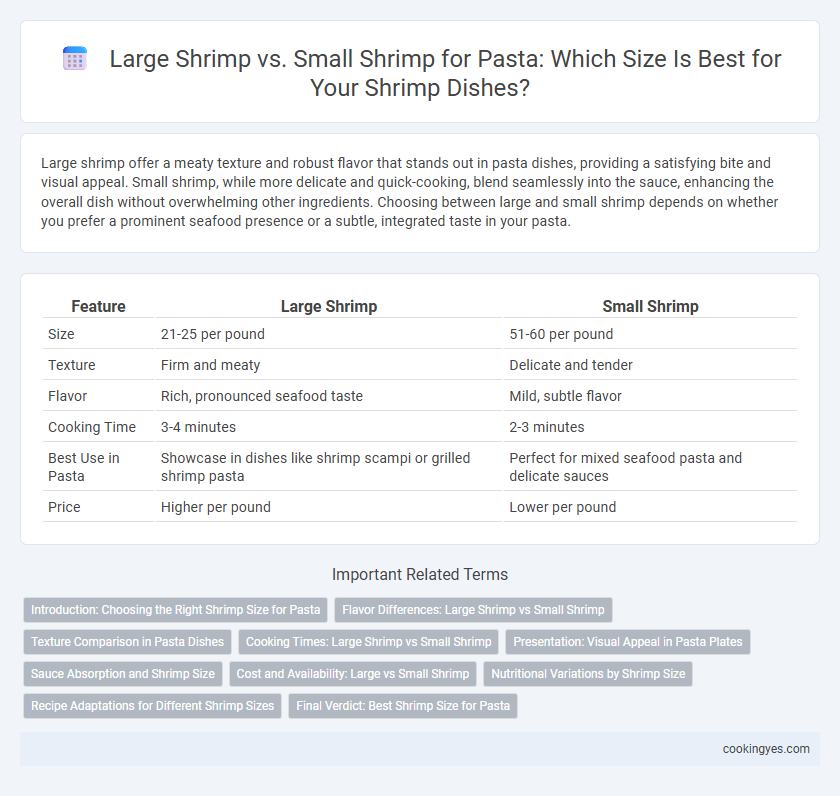 Large Shrimp vs. Small Shrimp for Pasta: Which Size Is Best for Your Shrimp Dishes?

Large shrimp offer a meaty texture and robust flavor that stands out in pasta dishes, providing a satisfying bite and visual appeal. Small shrimp, while more delicate and quick-cooking, blend seamlessly into the sauce, enhancing the overall dish without overwhelming other ingredients. Choosing between large and small shrimp depends on whether you prefer a prominent seafood presence or a subtle, integrated taste in your pasta.

| Feature | Large Shrimp | Small Shrimp |
|---|---|---|
| Size | 21-25 per pound | 51-60 per pound |
| Texture | Firm and meaty | Delicate and tender |
| Flavor | Rich, pronounced seafood taste | Mild, subtle flavor |
| Cooking Time | 3-4 minutes | 2-3 minutes |
| Best Use in Pasta | Showcase in dishes like shrimp scampi or grilled shrimp pasta | Perfect for mixed seafood pasta and delicate sauces |
| Price | Higher per pound | Lower per pound |

Important Related Terms

Introduction: Choosing the Right Shrimp Size for Pasta
Flavor Differences: Large Shrimp vs Small Shrimp
Texture Comparison in Pasta Dishes
Cooking Times: Large Shrimp vs Small Shrimp
Presentation: Visual Appeal in Pasta Plates
Sauce Absorption and Shrimp Size
Cost and Availability: Large vs Small Shrimp
Nutritional Variations by Shrimp Size
Recipe Adaptations for Different Shrimp Sizes
Final Verdict: Best Shrimp Size for Pasta

cookingyes.com