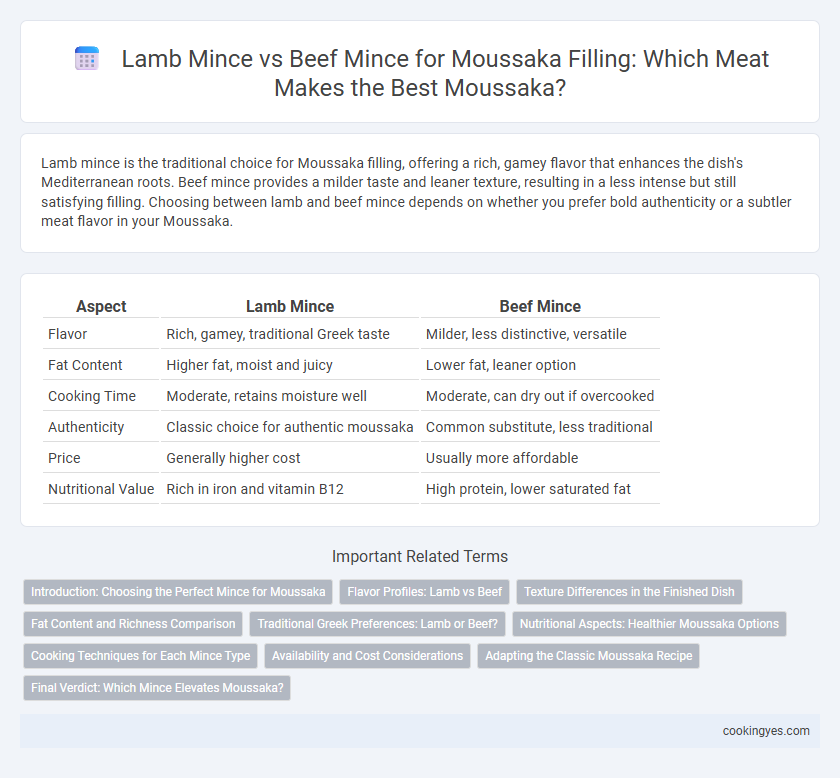 Lamb Mince vs Beef Mince for Moussaka Filling: Which Meat Makes the Best Moussaka?

Lamb mince is the traditional choice for Moussaka filling, offering a rich, gamey flavor that enhances the dish's Mediterranean roots. Beef mince provides a milder taste and leaner texture, resulting in a less intense but still satisfying filling. Choosing between lamb and beef mince depends on whether you prefer bold authenticity or a subtler meat flavor in your Moussaka.

| Aspect | Lamb Mince | Beef Mince |
|---|---|---|
| Flavor | Rich, gamey, traditional Greek taste | Milder, less distinctive, versatile |
| Fat Content | Higher fat, moist and juicy | Lower fat, leaner option |
| Cooking Time | Moderate, retains moisture well | Moderate, can dry out if overcooked |
| Authenticity | Classic choice for authentic moussaka | Common substitute, less traditional |
| Price | Generally higher cost | Usually more affordable |
| Nutritional Value | Rich in iron and vitamin B12 | High protein, lower saturated fat |

Important Related Terms

Introduction: Choosing the Perfect Mince for Moussaka
Flavor Profiles: Lamb vs Beef
Texture Differences in the Finished Dish
Fat Content and Richness Comparison
Traditional Greek Preferences: Lamb or Beef?
Nutritional Aspects: Healthier Moussaka Options
Cooking Techniques for Each Mince Type
Availability and Cost Considerations
Adapting the Classic Moussaka Recipe
Final Verdict: Which Mince Elevates Moussaka?

cookingyes.com