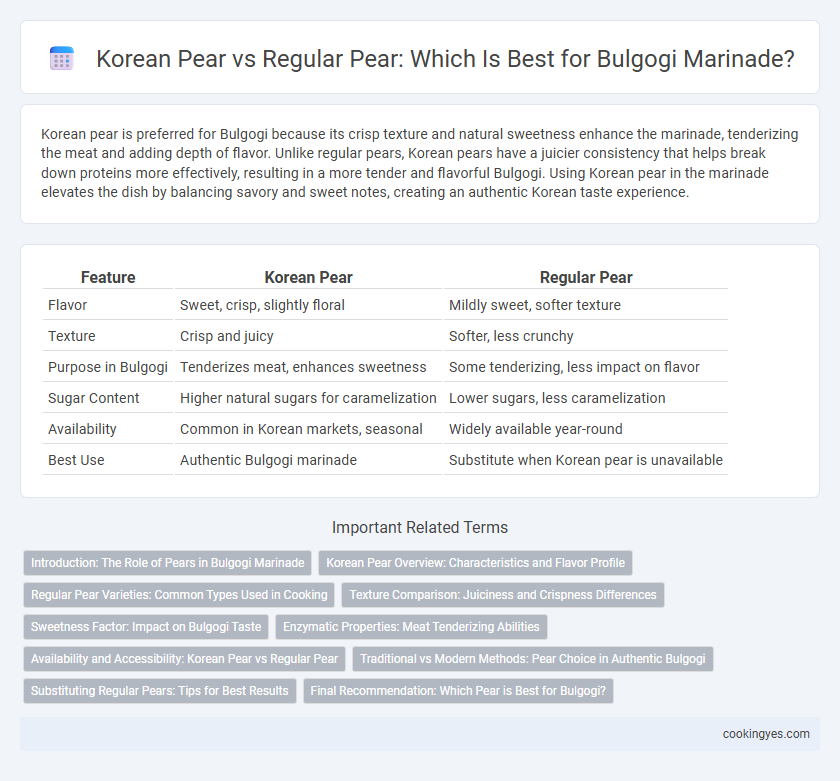 Korean Pear vs Regular Pear: Which Is Best for Bulgogi Marinade?

Korean pear is preferred for Bulgogi because its crisp texture and natural sweetness enhance the marinade, tenderizing the meat and adding depth of flavor. Unlike regular pears, Korean pears have a juicier consistency that helps break down proteins more effectively, resulting in a more tender and flavorful Bulgogi. Using Korean pear in the marinade elevates the dish by balancing savory and sweet notes, creating an authentic Korean taste experience.

| Feature | Korean Pear | Regular Pear |
|---|---|---|
| Flavor | Sweet, crisp, slightly floral | Mildly sweet, softer texture |
| Texture | Crisp and juicy | Softer, less crunchy |
| Purpose in Bulgogi | Tenderizes meat, enhances sweetness | Some tenderizing, less impact on flavor |
| Sugar Content | Higher natural sugars for caramelization | Lower sugars, less caramelization |
| Availability | Common in Korean markets, seasonal | Widely available year-round |
| Best Use | Authentic Bulgogi marinade | Substitute when Korean pear is unavailable |

Important Related Terms

Introduction: The Role of Pears in Bulgogi Marinade

Korean Pear Overview: Characteristics and Flavor Profile

Regular Pear Varieties: Common Types Used in Cooking

Texture Comparison: Juiciness and Crispness Differences

Sweetness Factor: Impact on Bulgogi Taste

Enzymatic Properties: Meat Tenderizing Abilities

Availability and Accessibility: Korean Pear vs Regular Pear

Traditional vs Modern Methods: Pear Choice in Authentic Bulgogi

Substituting Regular Pears: Tips for Best Results

Final Recommendation: Which Pear is Best for Bulgogi?

cookingyes.com