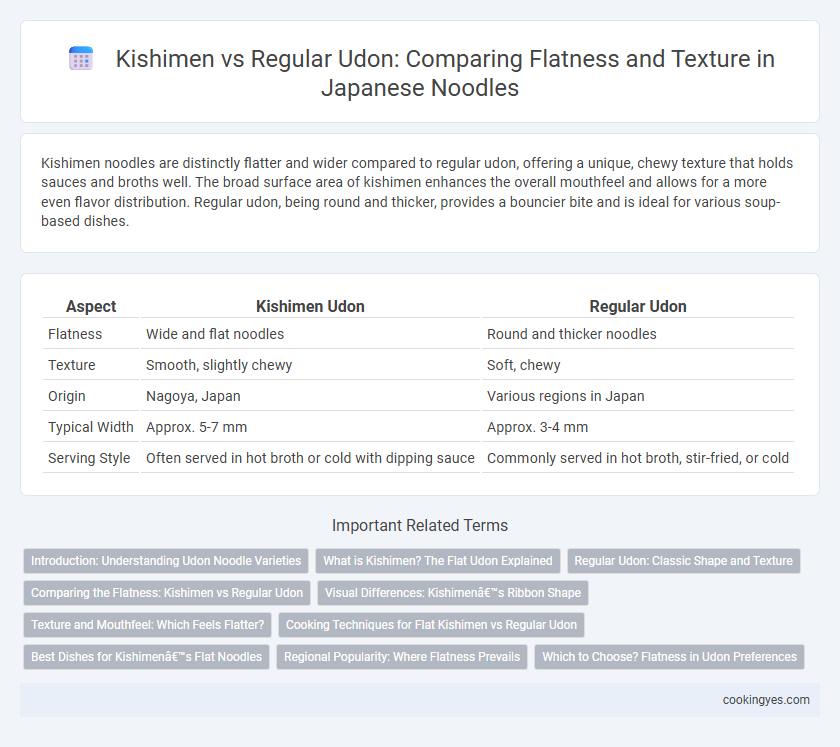 Kishimen vs Regular Udon: Comparing Flatness and Texture in Japanese Noodles

Kishimen noodles are distinctly flatter and wider compared to regular udon, offering a unique, chewy texture that holds sauces and broths well. The broad surface area of kishimen enhances the overall mouthfeel and allows for a more even flavor distribution. Regular udon, being round and thicker, provides a bouncier bite and is ideal for various soup-based dishes.

| Aspect | Kishimen Udon | Regular Udon |
|---|---|---|
| Flatness | Wide and flat noodles | Round and thicker noodles |
| Texture | Smooth, slightly chewy | Soft, chewy |
| Origin | Nagoya, Japan | Various regions in Japan |
| Typical Width | Approx. 5-7 mm | Approx. 3-4 mm |
| Serving Style | Often served in hot broth or cold with dipping sauce | Commonly served in hot broth, stir-fried, or cold |

Important Related Terms

Introduction: Understanding Udon Noodle Varieties

What is Kishimen? The Flat Udon Explained

Regular Udon: Classic Shape and Texture

Comparing the Flatness: Kishimen vs Regular Udon

Visual Differences: Kishimenâ€™s Ribbon Shape

Texture and Mouthfeel: Which Feels Flatter?

Cooking Techniques for Flat Kishimen vs Regular Udon

Best Dishes for Kishimenâ€™s Flat Noodles

Regional Popularity: Where Flatness Prevails

Which to Choose? Flatness in Udon Preferences

cookingyes.com