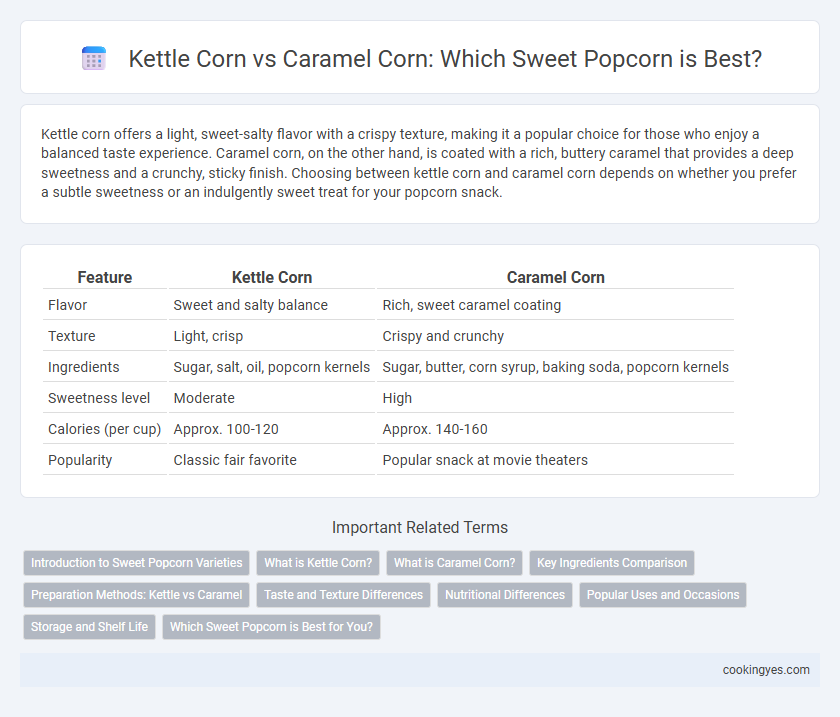 Kettle Corn vs Caramel Corn: Which Sweet Popcorn is Best?

Kettle corn offers a light, sweet-salty flavor with a crispy texture, making it a popular choice for those who enjoy a balanced taste experience. Caramel corn, on the other hand, is coated with a rich, buttery caramel that provides a deep sweetness and a crunchy, sticky finish. Choosing between kettle corn and caramel corn depends on whether you prefer a subtle sweetness or an indulgently sweet treat for your popcorn snack.

| Feature | Kettle Corn | Caramel Corn |
|---|---|---|
| Flavor | Sweet and salty balance | Rich, sweet caramel coating |
| Texture | Light, crisp | Crispy and crunchy |
| Ingredients | Sugar, salt, oil, popcorn kernels | Sugar, butter, corn syrup, baking soda, popcorn kernels |
| Sweetness level | Moderate | High |
| Calories (per cup) | Approx. 100-120 | Approx. 140-160 |
| Popularity | Classic fair favorite | Popular snack at movie theaters |

Important Related Terms

Introduction to Sweet Popcorn Varieties
What is Kettle Corn?
What is Caramel Corn?
Key Ingredients Comparison
Preparation Methods: Kettle vs Caramel
Taste and Texture Differences
Nutritional Differences
Popular Uses and Occasions
Storage and Shelf Life
Which Sweet Popcorn is Best for You?

cookingyes.com