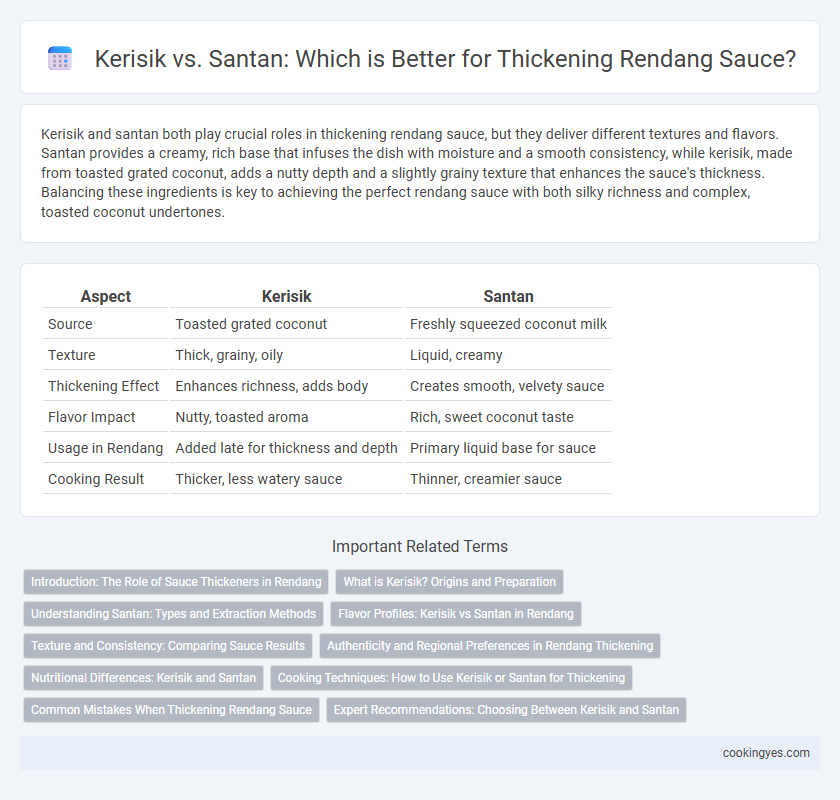 Kerisik vs. Santan: Which is Better for Thickening Rendang Sauce?

Kerisik and santan both play crucial roles in thickening rendang sauce, but they deliver different textures and flavors. Santan provides a creamy, rich base that infuses the dish with moisture and a smooth consistency, while kerisik, made from toasted grated coconut, adds a nutty depth and a slightly grainy texture that enhances the sauce's thickness. Balancing these ingredients is key to achieving the perfect rendang sauce with both silky richness and complex, toasted coconut undertones.

| Aspect | Kerisik | Santan |
|---|---|---|
| Source | Toasted grated coconut | Freshly squeezed coconut milk |
| Texture | Thick, grainy, oily | Liquid, creamy |
| Thickening Effect | Enhances richness, adds body | Creates smooth, velvety sauce |
| Flavor Impact | Nutty, toasted aroma | Rich, sweet coconut taste |
| Usage in Rendang | Added late for thickness and depth | Primary liquid base for sauce |
| Cooking Result | Thicker, less watery sauce | Thinner, creamier sauce |

Important Related Terms

Introduction: The Role of Sauce Thickeners in Rendang
What is Kerisik? Origins and Preparation
Understanding Santan: Types and Extraction Methods
Flavor Profiles: Kerisik vs Santan in Rendang
Texture and Consistency: Comparing Sauce Results
Authenticity and Regional Preferences in Rendang Thickening
Nutritional Differences: Kerisik and Santan
Cooking Techniques: How to Use Kerisik or Santan for Thickening
Common Mistakes When Thickening Rendang Sauce
Expert Recommendations: Choosing Between Kerisik and Santan

cookingyes.com