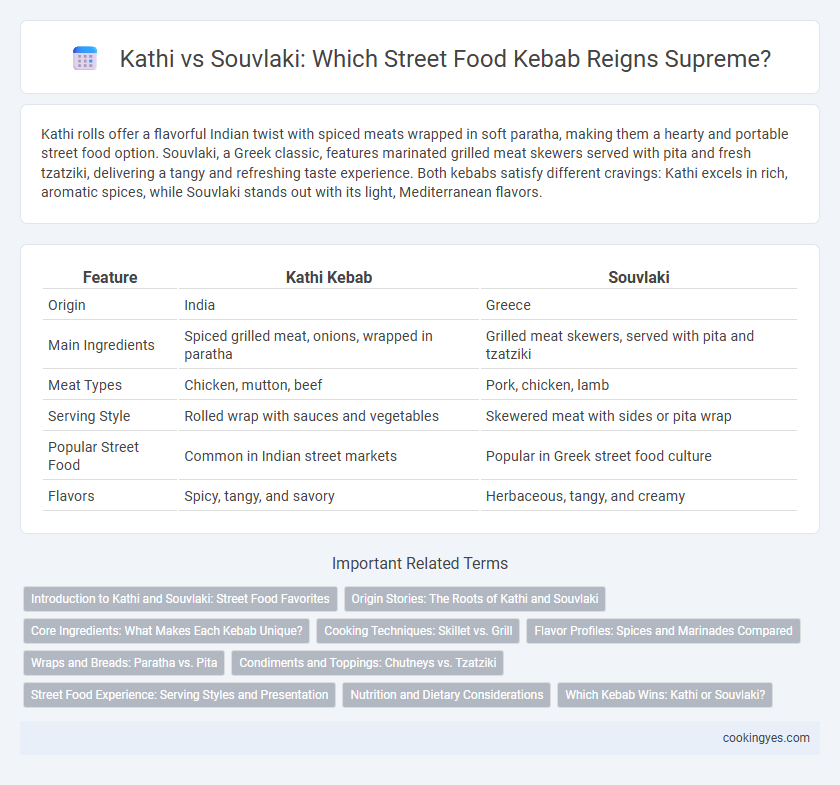 Kathi vs Souvlaki: Which Street Food Kebab Reigns Supreme?

Kathi rolls offer a flavorful Indian twist with spiced meats wrapped in soft paratha, making them a hearty and portable street food option. Souvlaki, a Greek classic, features marinated grilled meat skewers served with pita and fresh tzatziki, delivering a tangy and refreshing taste experience. Both kebabs satisfy different cravings: Kathi excels in rich, aromatic spices, while Souvlaki stands out with its light, Mediterranean flavors.

| Feature | Kathi Kebab | Souvlaki |
|---|---|---|
| Origin | India | Greece |
| Main Ingredients | Spiced grilled meat, onions, wrapped in paratha | Grilled meat skewers, served with pita and tzatziki |
| Meat Types | Chicken, mutton, beef | Pork, chicken, lamb |
| Serving Style | Rolled wrap with sauces and vegetables | Skewered meat with sides or pita wrap |
| Popular Street Food | Common in Indian street markets | Popular in Greek street food culture |
| Flavors | Spicy, tangy, and savory | Herbaceous, tangy, and creamy |

Important Related Terms

Introduction to Kathi and Souvlaki: Street Food Favorites
Origin Stories: The Roots of Kathi and Souvlaki
Core Ingredients: What Makes Each Kebab Unique?
Cooking Techniques: Skillet vs. Grill
Flavor Profiles: Spices and Marinades Compared
Wraps and Breads: Paratha vs. Pita
Condiments and Toppings: Chutneys vs. Tzatziki
Street Food Experience: Serving Styles and Presentation
Nutrition and Dietary Considerations
Which Kebab Wins: Kathi or Souvlaki?

cookingyes.com