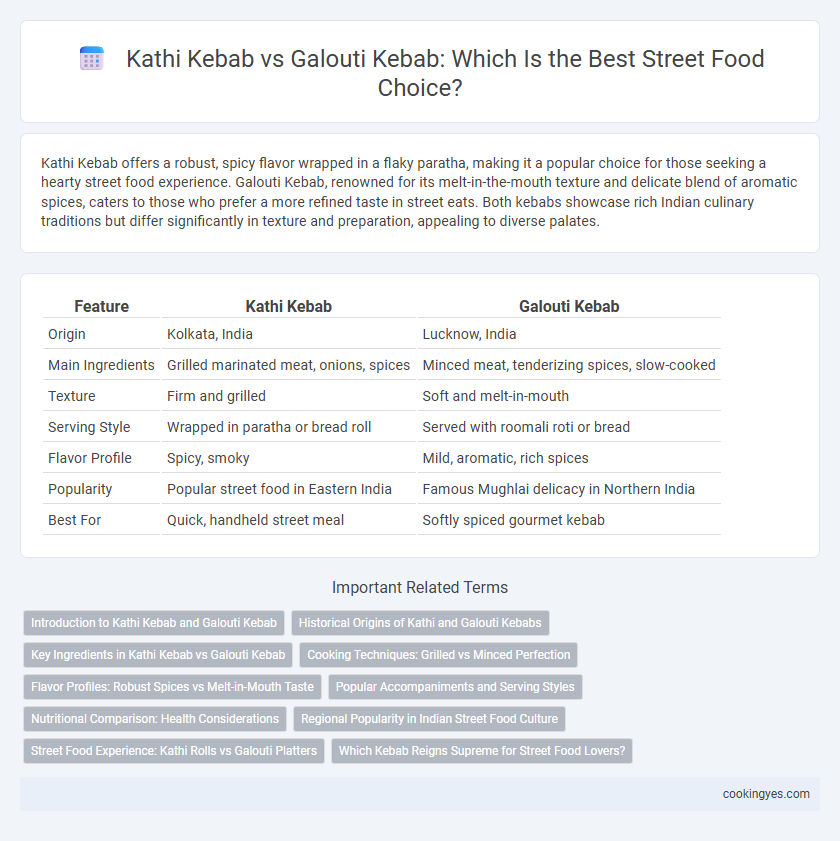 Kathi Kebab vs Galouti Kebab: Which Is the Best Street Food Choice?

Kathi Kebab offers a robust, spicy flavor wrapped in a flaky paratha, making it a popular choice for those seeking a hearty street food experience. Galouti Kebab, renowned for its melt-in-the-mouth texture and delicate blend of aromatic spices, caters to those who prefer a more refined taste in street eats. Both kebabs showcase rich Indian culinary traditions but differ significantly in texture and preparation, appealing to diverse palates.

| Feature | Kathi Kebab | Galouti Kebab |
|---|---|---|
| Origin | Kolkata, India | Lucknow, India |
| Main Ingredients | Grilled marinated meat, onions, spices | Minced meat, tenderizing spices, slow-cooked |
| Texture | Firm and grilled | Soft and melt-in-mouth |
| Serving Style | Wrapped in paratha or bread roll | Served with roomali roti or bread |
| Flavor Profile | Spicy, smoky | Mild, aromatic, rich spices |
| Popularity | Popular street food in Eastern India | Famous Mughlai delicacy in Northern India |
| Best For | Quick, handheld street meal | Softly spiced gourmet kebab |

Important Related Terms

Introduction to Kathi Kebab and Galouti Kebab
Historical Origins of Kathi and Galouti Kebabs
Key Ingredients in Kathi Kebab vs Galouti Kebab
Cooking Techniques: Grilled vs Minced Perfection
Flavor Profiles: Robust Spices vs Melt-in-Mouth Taste
Popular Accompaniments and Serving Styles
Nutritional Comparison: Health Considerations
Regional Popularity in Indian Street Food Culture
Street Food Experience: Kathi Rolls vs Galouti Platters
Which Kebab Reigns Supreme for Street Food Lovers?

cookingyes.com