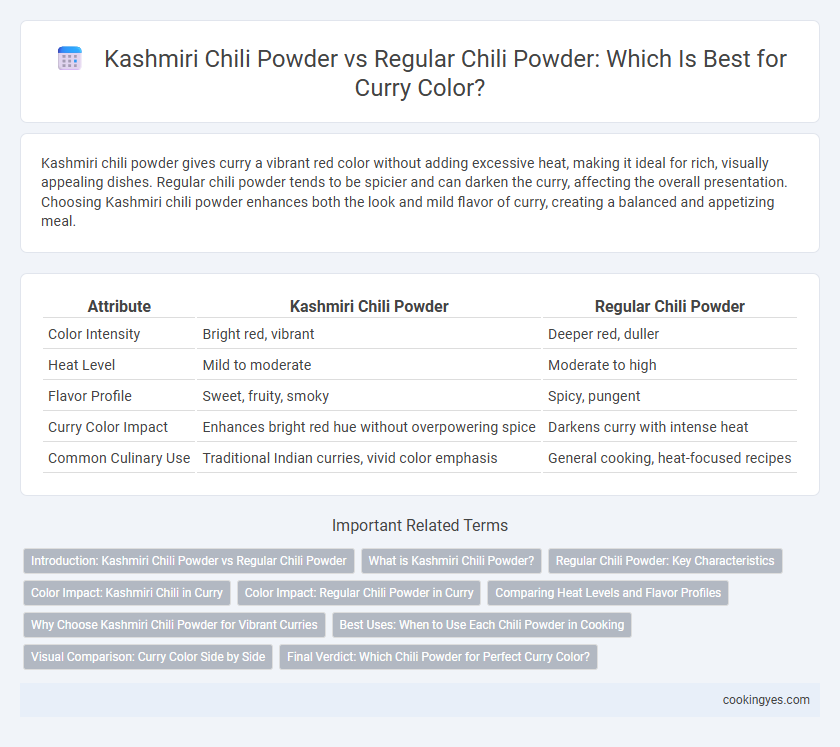 Kashmiri Chili Powder vs Regular Chili Powder: Which Is Best for Curry Color?

Kashmiri chili powder gives curry a vibrant red color without adding excessive heat, making it ideal for rich, visually appealing dishes. Regular chili powder tends to be spicier and can darken the curry, affecting the overall presentation. Choosing Kashmiri chili powder enhances both the look and mild flavor of curry, creating a balanced and appetizing meal.

| Attribute | Kashmiri Chili Powder | Regular Chili Powder |
|---|---|---|
| Color Intensity | Bright red, vibrant | Deeper red, duller |
| Heat Level | Mild to moderate | Moderate to high |
| Flavor Profile | Sweet, fruity, smoky | Spicy, pungent |
| Curry Color Impact | Enhances bright red hue without overpowering spice | Darkens curry with intense heat |
| Common Culinary Use | Traditional Indian curries, vivid color emphasis | General cooking, heat-focused recipes |

Important Related Terms

Introduction: Kashmiri Chili Powder vs Regular Chili Powder
What is Kashmiri Chili Powder?
Regular Chili Powder: Key Characteristics
Color Impact: Kashmiri Chili in Curry
Color Impact: Regular Chili Powder in Curry
Comparing Heat Levels and Flavor Profiles
Why Choose Kashmiri Chili Powder for Vibrant Curries
Best Uses: When to Use Each Chili Powder in Cooking
Visual Comparison: Curry Color Side by Side
Final Verdict: Which Chili Powder for Perfect Curry Color?

cookingyes.com