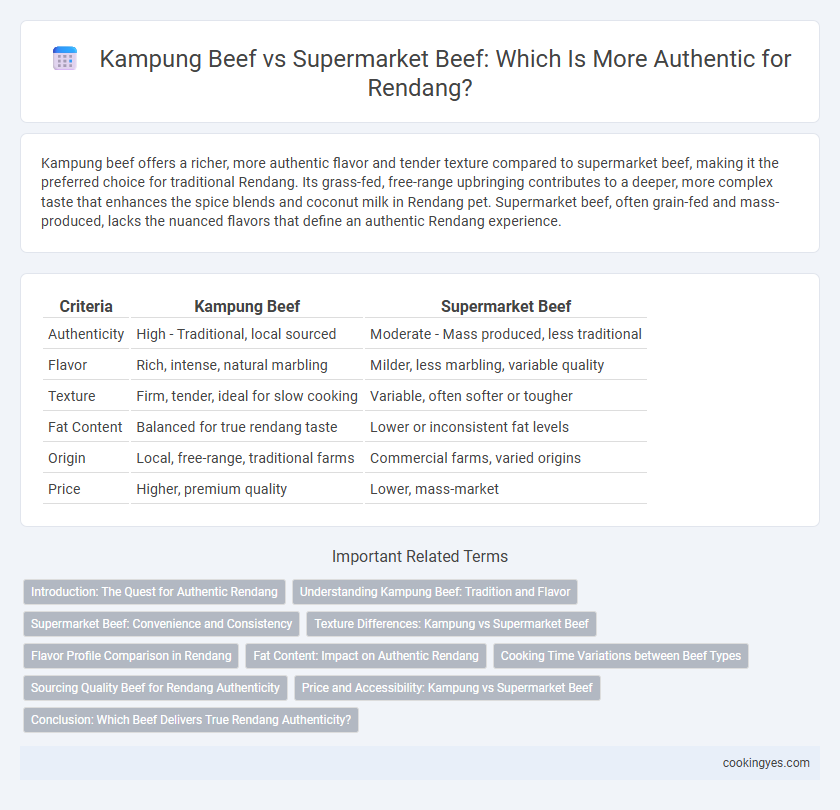 Kampung Beef vs Supermarket Beef: Which Is More Authentic for Rendang?

Kampung beef offers a richer, more authentic flavor and tender texture compared to supermarket beef, making it the preferred choice for traditional Rendang. Its grass-fed, free-range upbringing contributes to a deeper, more complex taste that enhances the spice blends and coconut milk in Rendang pet. Supermarket beef, often grain-fed and mass-produced, lacks the nuanced flavors that define an authentic Rendang experience.

| Criteria | Kampung Beef | Supermarket Beef |
|---|---|---|
| Authenticity | High - Traditional, local sourced | Moderate - Mass produced, less traditional |
| Flavor | Rich, intense, natural marbling | Milder, less marbling, variable quality |
| Texture | Firm, tender, ideal for slow cooking | Variable, often softer or tougher |
| Fat Content | Balanced for true rendang taste | Lower or inconsistent fat levels |
| Origin | Local, free-range, traditional farms | Commercial farms, varied origins |
| Price | Higher, premium quality | Lower, mass-market |

Important Related Terms

Introduction: The Quest for Authentic Rendang
Understanding Kampung Beef: Tradition and Flavor
Supermarket Beef: Convenience and Consistency
Texture Differences: Kampung vs Supermarket Beef
Flavor Profile Comparison in Rendang
Fat Content: Impact on Authentic Rendang
Cooking Time Variations between Beef Types
Sourcing Quality Beef for Rendang Authenticity
Price and Accessibility: Kampung vs Supermarket Beef
Conclusion: Which Beef Delivers True Rendang Authenticity?

cookingyes.com