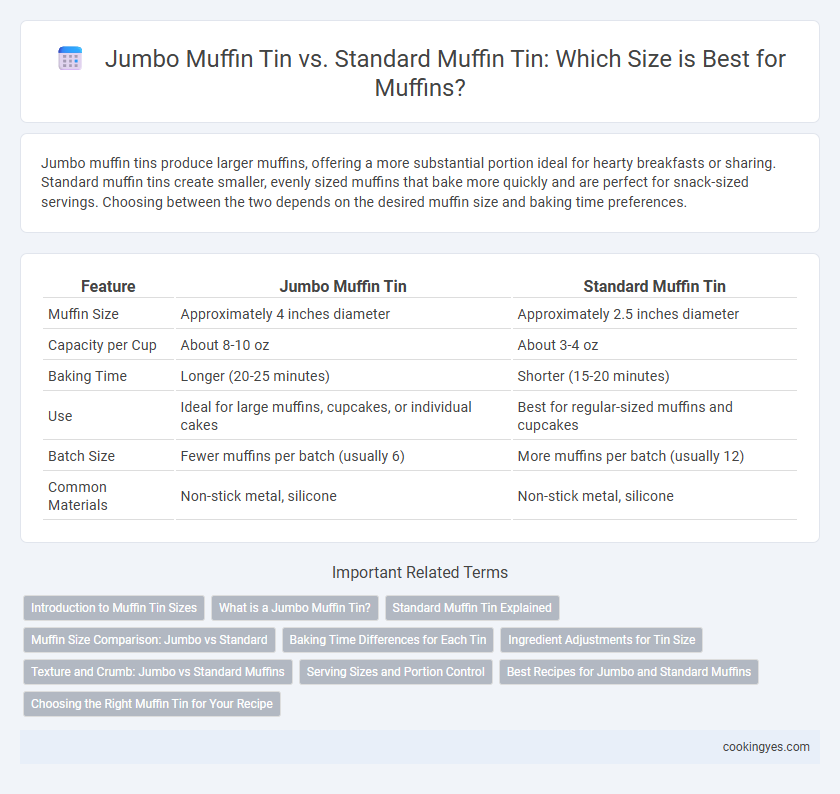 Jumbo Muffin Tin vs. Standard Muffin Tin: Which Size is Best for Muffins?

Jumbo muffin tins produce larger muffins, offering a more substantial portion ideal for hearty breakfasts or sharing. Standard muffin tins create smaller, evenly sized muffins that bake more quickly and are perfect for snack-sized servings. Choosing between the two depends on the desired muffin size and baking time preferences.

| Feature | Jumbo Muffin Tin | Standard Muffin Tin |
|---|---|---|
| Muffin Size | Approximately 4 inches diameter | Approximately 2.5 inches diameter |
| Capacity per Cup | About 8-10 oz | About 3-4 oz |
| Baking Time | Longer (20-25 minutes) | Shorter (15-20 minutes) |
| Use | Ideal for large muffins, cupcakes, or individual cakes | Best for regular-sized muffins and cupcakes |
| Batch Size | Fewer muffins per batch (usually 6) | More muffins per batch (usually 12) |
| Common Materials | Non-stick metal, silicone | Non-stick metal, silicone |

Important Related Terms

Introduction to Muffin Tin Sizes
What is a Jumbo Muffin Tin?
Standard Muffin Tin Explained
Muffin Size Comparison: Jumbo vs Standard
Baking Time Differences for Each Tin
Ingredient Adjustments for Tin Size
Texture and Crumb: Jumbo vs Standard Muffins
Serving Sizes and Portion Control
Best Recipes for Jumbo and Standard Muffins
Choosing the Right Muffin Tin for Your Recipe

cookingyes.com