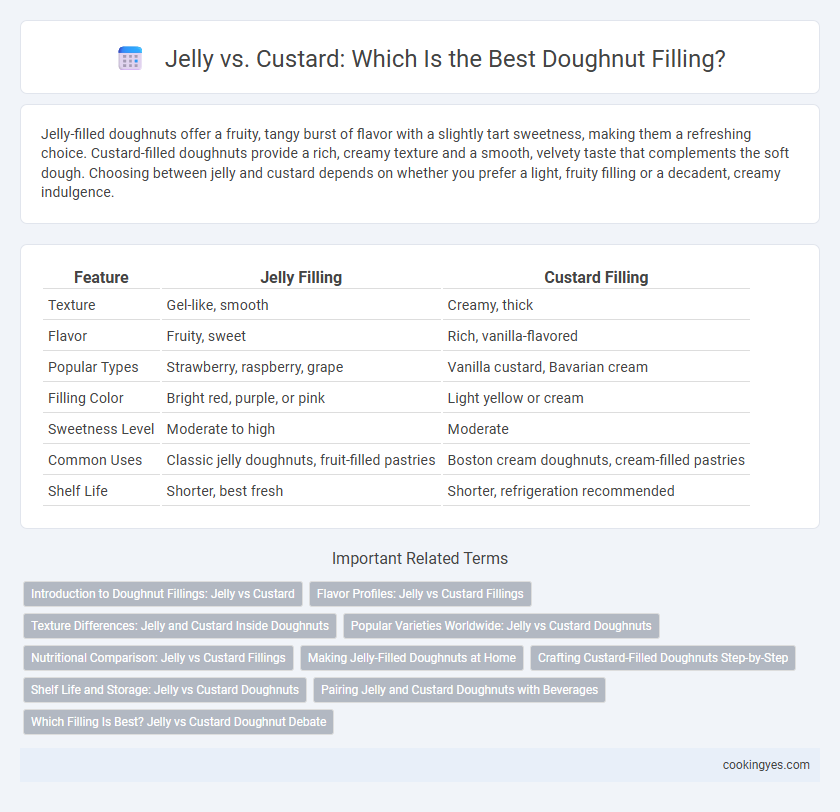 Jelly vs. Custard: Which Is the Best Doughnut Filling?

Jelly-filled doughnuts offer a fruity, tangy burst of flavor with a slightly tart sweetness, making them a refreshing choice. Custard-filled doughnuts provide a rich, creamy texture and a smooth, velvety taste that complements the soft dough. Choosing between jelly and custard depends on whether you prefer a light, fruity filling or a decadent, creamy indulgence.

| Feature | Jelly Filling | Custard Filling |
|---|---|---|
| Texture | Gel-like, smooth | Creamy, thick |
| Flavor | Fruity, sweet | Rich, vanilla-flavored |
| Popular Types | Strawberry, raspberry, grape | Vanilla custard, Bavarian cream |
| Filling Color | Bright red, purple, or pink | Light yellow or cream |
| Sweetness Level | Moderate to high | Moderate |
| Common Uses | Classic jelly doughnuts, fruit-filled pastries | Boston cream doughnuts, cream-filled pastries |
| Shelf Life | Shorter, best fresh | Shorter, refrigeration recommended |

Important Related Terms

Introduction to Doughnut Fillings: Jelly vs Custard
Flavor Profiles: Jelly vs Custard Fillings
Texture Differences: Jelly and Custard Inside Doughnuts
Popular Varieties Worldwide: Jelly vs Custard Doughnuts
Nutritional Comparison: Jelly vs Custard Fillings
Making Jelly-Filled Doughnuts at Home
Crafting Custard-Filled Doughnuts Step-by-Step
Shelf Life and Storage: Jelly vs Custard Doughnuts
Pairing Jelly and Custard Doughnuts with Beverages
Which Filling Is Best? Jelly vs Custard Doughnut Debate

cookingyes.com