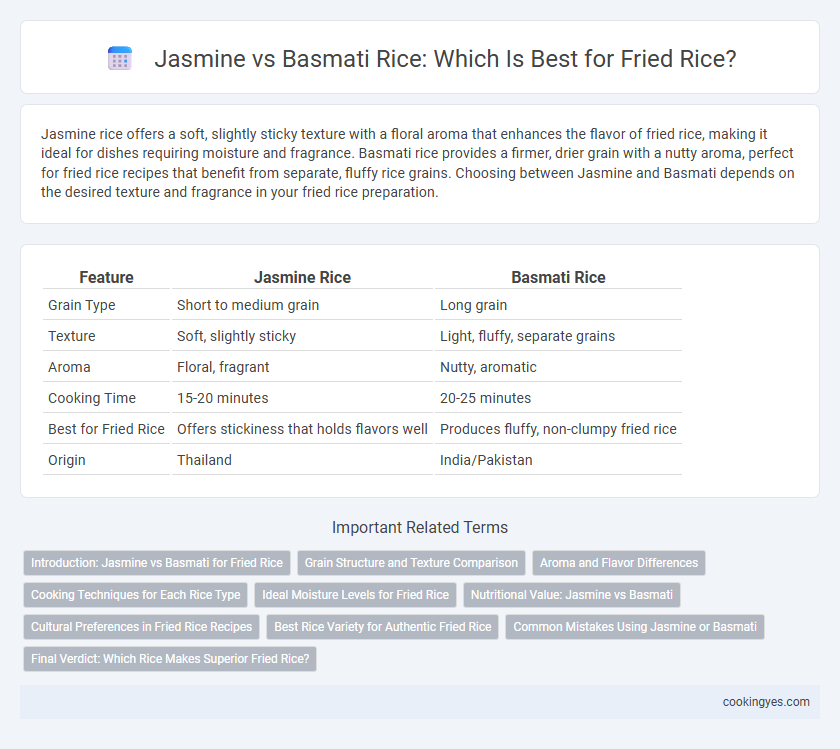 Jasmine vs Basmati Rice: Which Is Best for Fried Rice?

Jasmine rice offers a soft, slightly sticky texture with a floral aroma that enhances the flavor of fried rice, making it ideal for dishes requiring moisture and fragrance. Basmati rice provides a firmer, drier grain with a nutty aroma, perfect for fried rice recipes that benefit from separate, fluffy rice grains. Choosing between Jasmine and Basmati depends on the desired texture and fragrance in your fried rice preparation.

| Feature | Jasmine Rice | Basmati Rice |
|---|---|---|
| Grain Type | Short to medium grain | Long grain |
| Texture | Soft, slightly sticky | Light, fluffy, separate grains |
| Aroma | Floral, fragrant | Nutty, aromatic |
| Cooking Time | 15-20 minutes | 20-25 minutes |
| Best for Fried Rice | Offers stickiness that holds flavors well | Produces fluffy, non-clumpy fried rice |
| Origin | Thailand | India/Pakistan |

Important Related Terms

Introduction: Jasmine vs Basmati for Fried Rice
Grain Structure and Texture Comparison
Aroma and Flavor Differences
Cooking Techniques for Each Rice Type
Ideal Moisture Levels for Fried Rice
Nutritional Value: Jasmine vs Basmati
Cultural Preferences in Fried Rice Recipes
Best Rice Variety for Authentic Fried Rice
Common Mistakes Using Jasmine or Basmati
Final Verdict: Which Rice Makes Superior Fried Rice?

cookingyes.com