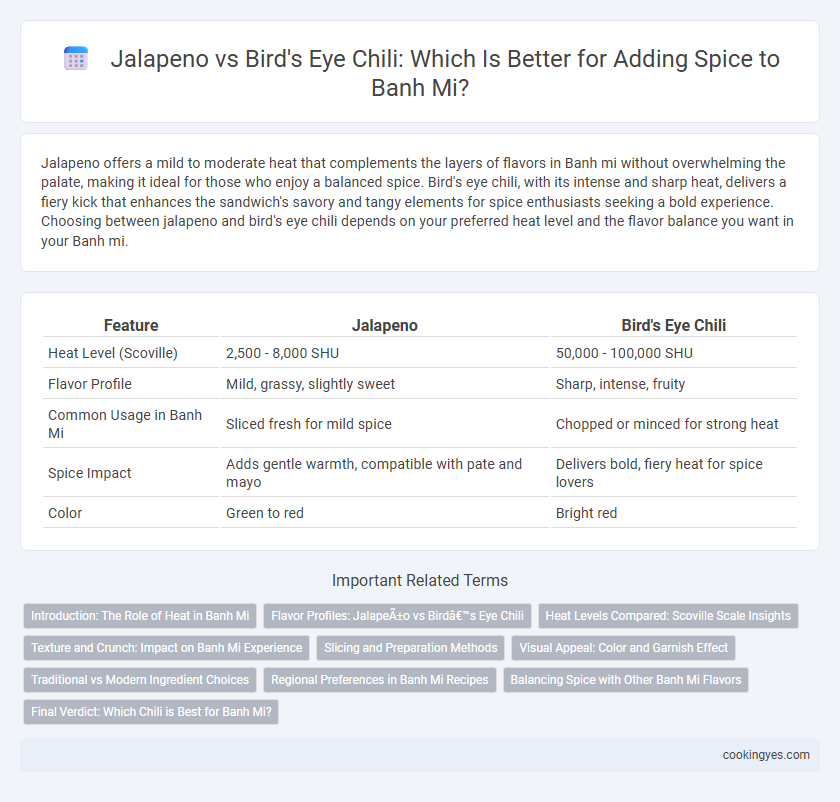 Jalapeno vs Bird's Eye Chili: Which Is Better for Adding Spice to Banh Mi?

Jalapeno offers a mild to moderate heat that complements the layers of flavors in Banh mi without overwhelming the palate, making it ideal for those who enjoy a balanced spice. Bird's eye chili, with its intense and sharp heat, delivers a fiery kick that enhances the sandwich's savory and tangy elements for spice enthusiasts seeking a bold experience. Choosing between jalapeno and bird's eye chili depends on your preferred heat level and the flavor balance you want in your Banh mi.

| Feature | Jalapeno | Bird's Eye Chili |
|---|---|---|
| Heat Level (Scoville) | 2,500 - 8,000 SHU | 50,000 - 100,000 SHU |
| Flavor Profile | Mild, grassy, slightly sweet | Sharp, intense, fruity |
| Common Usage in Banh Mi | Sliced fresh for mild spice | Chopped or minced for strong heat |
| Spice Impact | Adds gentle warmth, compatible with pate and mayo | Delivers bold, fiery heat for spice lovers |
| Color | Green to red | Bright red |

Important Related Terms

Introduction: The Role of Heat in Banh Mi
Flavor Profiles: JalapeÃ±o vs Birdâ€™s Eye Chili
Heat Levels Compared: Scoville Scale Insights
Texture and Crunch: Impact on Banh Mi Experience
Slicing and Preparation Methods
Visual Appeal: Color and Garnish Effect
Traditional vs Modern Ingredient Choices
Regional Preferences in Banh Mi Recipes
Balancing Spice with Other Banh Mi Flavors
Final Verdict: Which Chili is Best for Banh Mi?

cookingyes.com