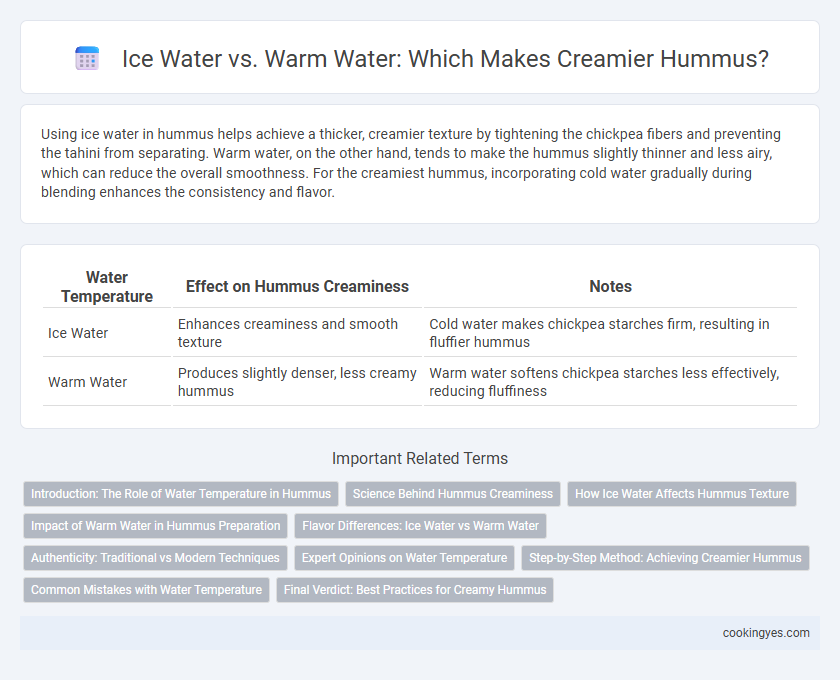 Ice Water vs. Warm Water: Which Makes Creamier Hummus?

Using ice water in hummus helps achieve a thicker, creamier texture by tightening the chickpea fibers and preventing the tahini from separating. Warm water, on the other hand, tends to make the hummus slightly thinner and less airy, which can reduce the overall smoothness. For the creamiest hummus, incorporating cold water gradually during blending enhances the consistency and flavor.

| Water Temperature | Effect on Hummus Creaminess | Notes |
|---|---|---|
| Ice Water | Enhances creaminess and smooth texture | Cold water makes chickpea starches firm, resulting in fluffier hummus |
| Warm Water | Produces slightly denser, less creamy hummus | Warm water softens chickpea starches less effectively, reducing fluffiness |

Important Related Terms

Introduction: The Role of Water Temperature in Hummus
Science Behind Hummus Creaminess
How Ice Water Affects Hummus Texture
Impact of Warm Water in Hummus Preparation
Flavor Differences: Ice Water vs Warm Water
Authenticity: Traditional vs Modern Techniques
Expert Opinions on Water Temperature
Step-by-Step Method: Achieving Creamier Hummus
Common Mistakes with Water Temperature
Final Verdict: Best Practices for Creamy Hummus

cookingyes.com