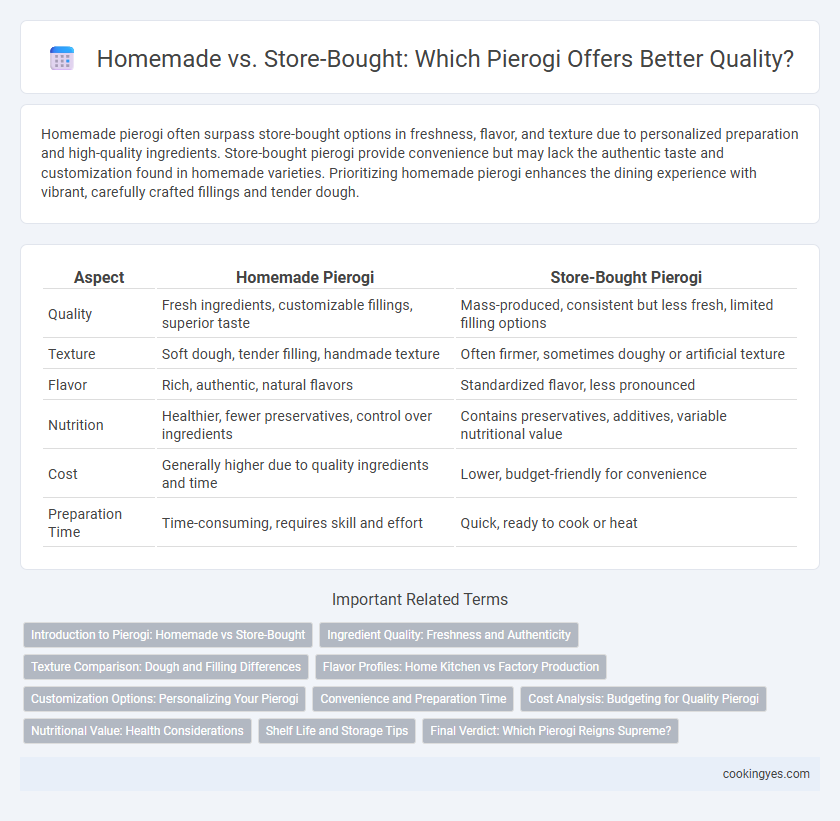 Homemade vs. Store-Bought: Which Pierogi Offers Better Quality?

Homemade pierogi often surpass store-bought options in freshness, flavor, and texture due to personalized preparation and high-quality ingredients. Store-bought pierogi provide convenience but may lack the authentic taste and customization found in homemade varieties. Prioritizing homemade pierogi enhances the dining experience with vibrant, carefully crafted fillings and tender dough.

| Aspect | Homemade Pierogi | Store-Bought Pierogi |
|---|---|---|
| Quality | Fresh ingredients, customizable fillings, superior taste | Mass-produced, consistent but less fresh, limited filling options |
| Texture | Soft dough, tender filling, handmade texture | Often firmer, sometimes doughy or artificial texture |
| Flavor | Rich, authentic, natural flavors | Standardized flavor, less pronounced |
| Nutrition | Healthier, fewer preservatives, control over ingredients | Contains preservatives, additives, variable nutritional value |
| Cost | Generally higher due to quality ingredients and time | Lower, budget-friendly for convenience |
| Preparation Time | Time-consuming, requires skill and effort | Quick, ready to cook or heat |

Important Related Terms

Introduction to Pierogi: Homemade vs Store-Bought
Ingredient Quality: Freshness and Authenticity
Texture Comparison: Dough and Filling Differences
Flavor Profiles: Home Kitchen vs Factory Production
Customization Options: Personalizing Your Pierogi
Convenience and Preparation Time
Cost Analysis: Budgeting for Quality Pierogi
Nutritional Value: Health Considerations
Shelf Life and Storage Tips
Final Verdict: Which Pierogi Reigns Supreme?

cookingyes.com