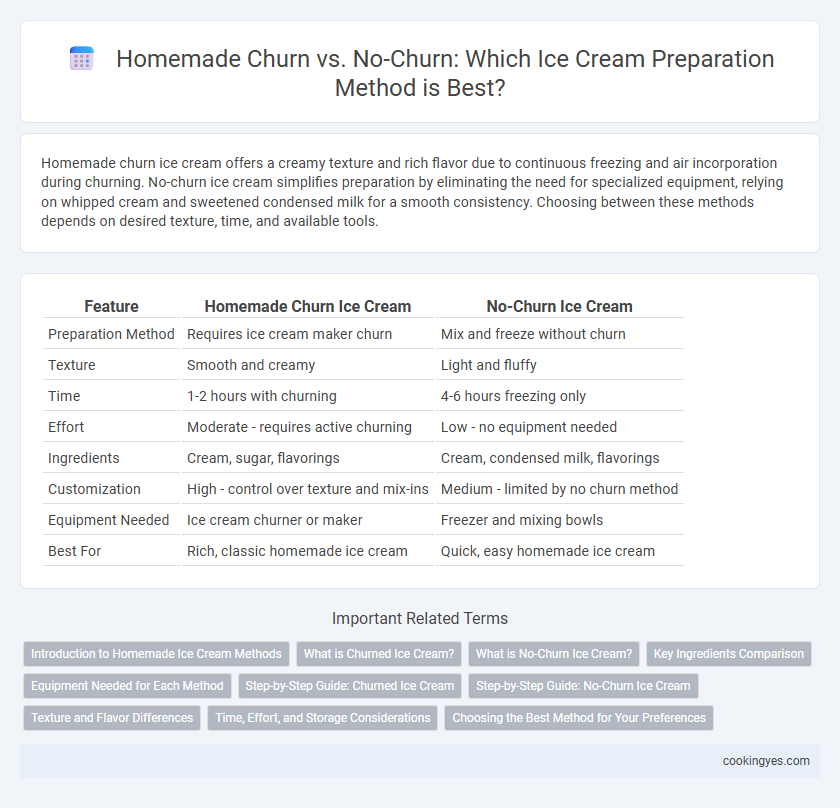 Homemade Churn vs. No-Churn: Which Ice Cream Preparation Method is Best?

Homemade churn ice cream offers a creamy texture and rich flavor due to continuous freezing and air incorporation during churning. No-churn ice cream simplifies preparation by eliminating the need for specialized equipment, relying on whipped cream and sweetened condensed milk for a smooth consistency. Choosing between these methods depends on desired texture, time, and available tools.

| Feature | Homemade Churn Ice Cream | No-Churn Ice Cream |
|---|---|---|
| Preparation Method | Requires ice cream maker churn | Mix and freeze without churn |
| Texture | Smooth and creamy | Light and fluffy |
| Time | 1-2 hours with churning | 4-6 hours freezing only |
| Effort | Moderate - requires active churning | Low - no equipment needed |
| Ingredients | Cream, sugar, flavorings | Cream, condensed milk, flavorings |
| Customization | High - control over texture and mix-ins | Medium - limited by no churn method |
| Equipment Needed | Ice cream churner or maker | Freezer and mixing bowls |
| Best For | Rich, classic homemade ice cream | Quick, easy homemade ice cream |

Important Related Terms

Introduction to Homemade Ice Cream Methods
What is Churned Ice Cream?
What is No-Churn Ice Cream?
Key Ingredients Comparison
Equipment Needed for Each Method
Step-by-Step Guide: Churned Ice Cream
Step-by-Step Guide: No-Churn Ice Cream
Texture and Flavor Differences
Time, Effort, and Storage Considerations
Choosing the Best Method for Your Preferences

cookingyes.com