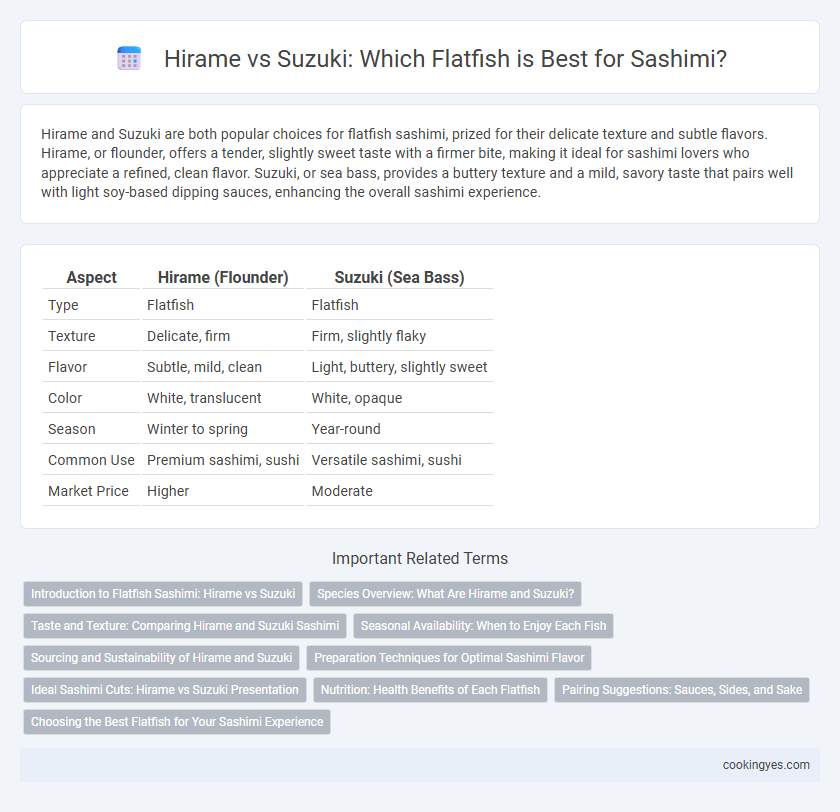 Hirame vs Suzuki: Which Flatfish is Best for Sashimi?

Hirame and Suzuki are both popular choices for flatfish sashimi, prized for their delicate texture and subtle flavors. Hirame, or flounder, offers a tender, slightly sweet taste with a firmer bite, making it ideal for sashimi lovers who appreciate a refined, clean flavor. Suzuki, or sea bass, provides a buttery texture and a mild, savory taste that pairs well with light soy-based dipping sauces, enhancing the overall sashimi experience.

| Aspect | Hirame (Flounder) | Suzuki (Sea Bass) |
|---|---|---|
| Type | Flatfish | Flatfish |
| Texture | Delicate, firm | Firm, slightly flaky |
| Flavor | Subtle, mild, clean | Light, buttery, slightly sweet |
| Color | White, translucent | White, opaque |
| Season | Winter to spring | Year-round |
| Common Use | Premium sashimi, sushi | Versatile sashimi, sushi |
| Market Price | Higher | Moderate |

Important Related Terms

Introduction to Flatfish Sashimi: Hirame vs Suzuki
Species Overview: What Are Hirame and Suzuki?
Taste and Texture: Comparing Hirame and Suzuki Sashimi
Seasonal Availability: When to Enjoy Each Fish
Sourcing and Sustainability of Hirame and Suzuki
Preparation Techniques for Optimal Sashimi Flavor
Ideal Sashimi Cuts: Hirame vs Suzuki Presentation
Nutrition: Health Benefits of Each Flatfish
Pairing Suggestions: Sauces, Sides, and Sake
Choosing the Best Flatfish for Your Sashimi Experience

cookingyes.com