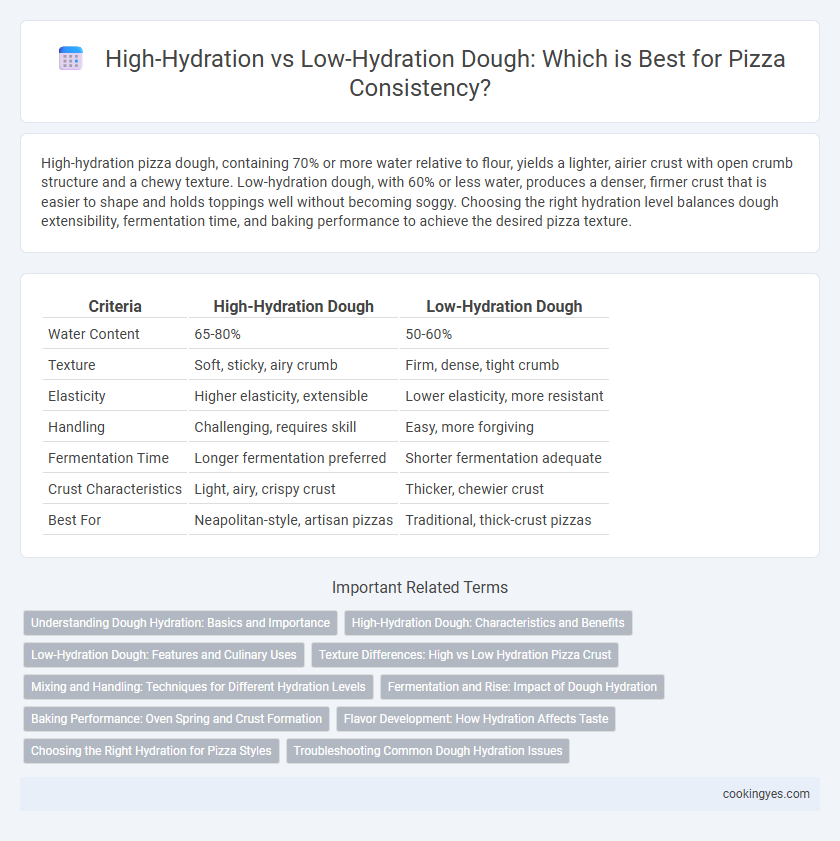 High-Hydration vs Low-Hydration Dough: Which is Best for Pizza Consistency?

High-hydration pizza dough, containing 70% or more water relative to flour, yields a lighter, airier crust with open crumb structure and a chewy texture. Low-hydration dough, with 60% or less water, produces a denser, firmer crust that is easier to shape and holds toppings well without becoming soggy. Choosing the right hydration level balances dough extensibility, fermentation time, and baking performance to achieve the desired pizza texture.

| Criteria | High-Hydration Dough | Low-Hydration Dough |
|---|---|---|
| Water Content | 65-80% | 50-60% |
| Texture | Soft, sticky, airy crumb | Firm, dense, tight crumb |
| Elasticity | Higher elasticity, extensible | Lower elasticity, more resistant |
| Handling | Challenging, requires skill | Easy, more forgiving |
| Fermentation Time | Longer fermentation preferred | Shorter fermentation adequate |
| Crust Characteristics | Light, airy, crispy crust | Thicker, chewier crust |
| Best For | Neapolitan-style, artisan pizzas | Traditional, thick-crust pizzas |

Important Related Terms

Understanding Dough Hydration: Basics and Importance
High-Hydration Dough: Characteristics and Benefits
Low-Hydration Dough: Features and Culinary Uses
Texture Differences: High vs Low Hydration Pizza Crust
Mixing and Handling: Techniques for Different Hydration Levels
Fermentation and Rise: Impact of Dough Hydration
Baking Performance: Oven Spring and Crust Formation
Flavor Development: How Hydration Affects Taste
Choosing the Right Hydration for Pizza Styles
Troubleshooting Common Dough Hydration Issues

cookingyes.com