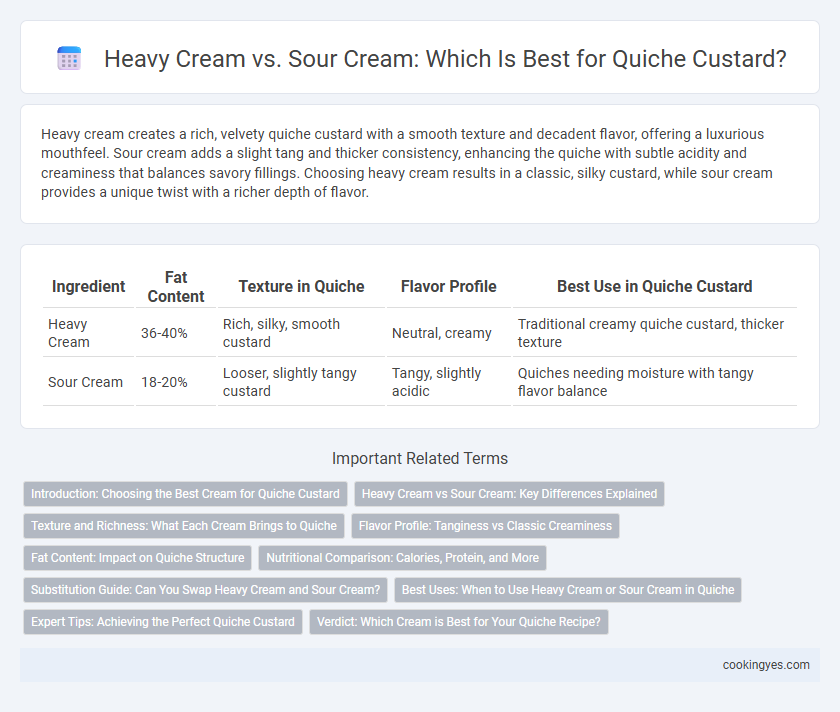 Heavy Cream vs. Sour Cream: Which Is Best for Quiche Custard?

Heavy cream creates a rich, velvety quiche custard with a smooth texture and decadent flavor, offering a luxurious mouthfeel. Sour cream adds a slight tang and thicker consistency, enhancing the quiche with subtle acidity and creaminess that balances savory fillings. Choosing heavy cream results in a classic, silky custard, while sour cream provides a unique twist with a richer depth of flavor.

| Ingredient | Fat Content | Texture in Quiche | Flavor Profile | Best Use in Quiche Custard |
|---|---|---|---|---|
| Heavy Cream | 36-40% | Rich, silky, smooth custard | Neutral, creamy | Traditional creamy quiche custard, thicker texture |
| Sour Cream | 18-20% | Looser, slightly tangy custard | Tangy, slightly acidic | Quiches needing moisture with tangy flavor balance |

Important Related Terms

Introduction: Choosing the Best Cream for Quiche Custard
Heavy Cream vs Sour Cream: Key Differences Explained
Texture and Richness: What Each Cream Brings to Quiche
Flavor Profile: Tanginess vs Classic Creaminess
Fat Content: Impact on Quiche Structure
Nutritional Comparison: Calories, Protein, and More
Substitution Guide: Can You Swap Heavy Cream and Sour Cream?
Best Uses: When to Use Heavy Cream or Sour Cream in Quiche
Expert Tips: Achieving the Perfect Quiche Custard
Verdict: Which Cream is Best for Your Quiche Recipe?

cookingyes.com