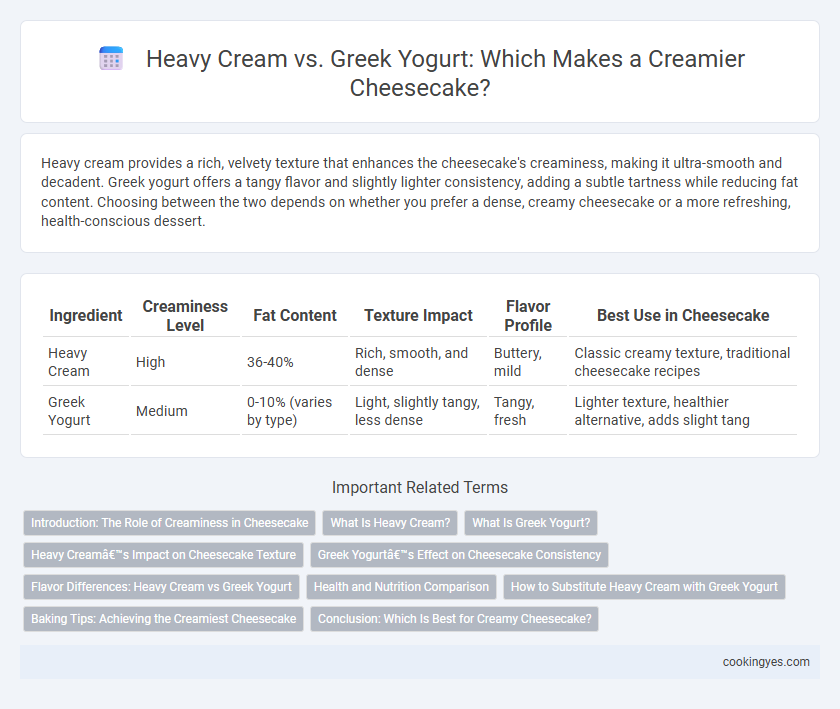 Heavy Cream vs. Greek Yogurt: Which Makes a Creamier Cheesecake?

Heavy cream provides a rich, velvety texture that enhances the cheesecake's creaminess, making it ultra-smooth and decadent. Greek yogurt offers a tangy flavor and slightly lighter consistency, adding a subtle tartness while reducing fat content. Choosing between the two depends on whether you prefer a dense, creamy cheesecake or a more refreshing, health-conscious dessert.

| Ingredient | Creaminess Level | Fat Content | Texture Impact | Flavor Profile | Best Use in Cheesecake |
|---|---|---|---|---|---|
| Heavy Cream | High | 36-40% | Rich, smooth, and dense | Buttery, mild | Classic creamy texture, traditional cheesecake recipes |
| Greek Yogurt | Medium | 0-10% (varies by type) | Light, slightly tangy, less dense | Tangy, fresh | Lighter texture, healthier alternative, adds slight tang |

Important Related Terms

Introduction: The Role of Creaminess in Cheesecake
What Is Heavy Cream?
What Is Greek Yogurt?
Heavy Creamâ€™s Impact on Cheesecake Texture
Greek Yogurtâ€™s Effect on Cheesecake Consistency
Flavor Differences: Heavy Cream vs Greek Yogurt
Health and Nutrition Comparison
How to Substitute Heavy Cream with Greek Yogurt
Baking Tips: Achieving the Creamiest Cheesecake
Conclusion: Which Is Best for Creamy Cheesecake?

cookingyes.com