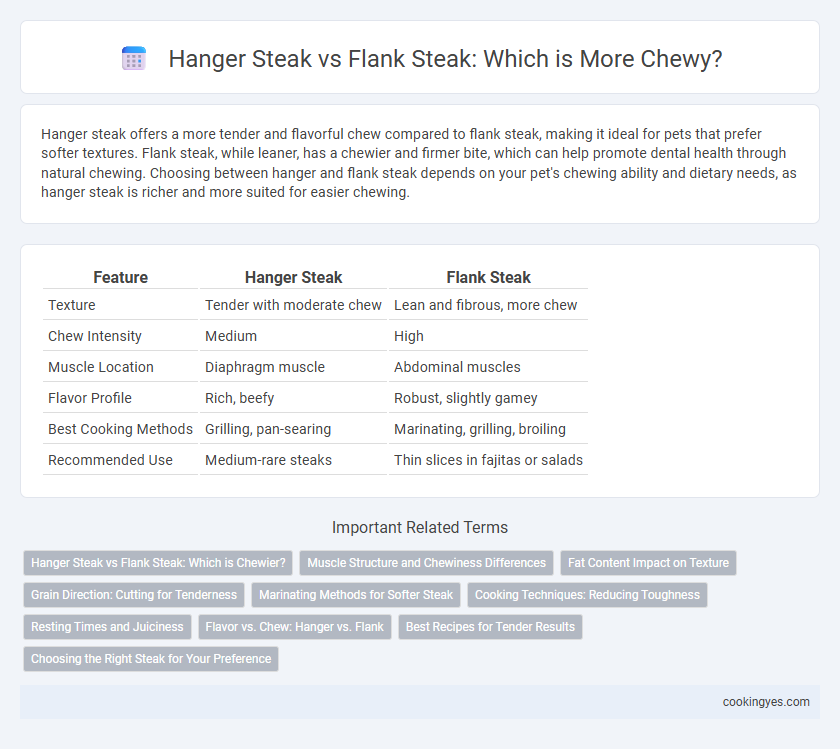 Hanger Steak vs Flank Steak: Which is More Chewy?

Hanger steak offers a more tender and flavorful chew compared to flank steak, making it ideal for pets that prefer softer textures. Flank steak, while leaner, has a chewier and firmer bite, which can help promote dental health through natural chewing. Choosing between hanger and flank steak depends on your pet's chewing ability and dietary needs, as hanger steak is richer and more suited for easier chewing.

| Feature | Hanger Steak | Flank Steak |
|---|---|---|
| Texture | Tender with moderate chew | Lean and fibrous, more chew |
| Chew Intensity | Medium | High |
| Muscle Location | Diaphragm muscle | Abdominal muscles |
| Flavor Profile | Rich, beefy | Robust, slightly gamey |
| Best Cooking Methods | Grilling, pan-searing | Marinating, grilling, broiling |
| Recommended Use | Medium-rare steaks | Thin slices in fajitas or salads |

Important Related Terms

Hanger Steak vs Flank Steak: Which is Chewier?
Muscle Structure and Chewiness Differences
Fat Content Impact on Texture
Grain Direction: Cutting for Tenderness
Marinating Methods for Softer Steak
Cooking Techniques: Reducing Toughness
Resting Times and Juiciness
Flavor vs. Chew: Hanger vs. Flank
Best Recipes for Tender Results
Choosing the Right Steak for Your Preference

cookingyes.com