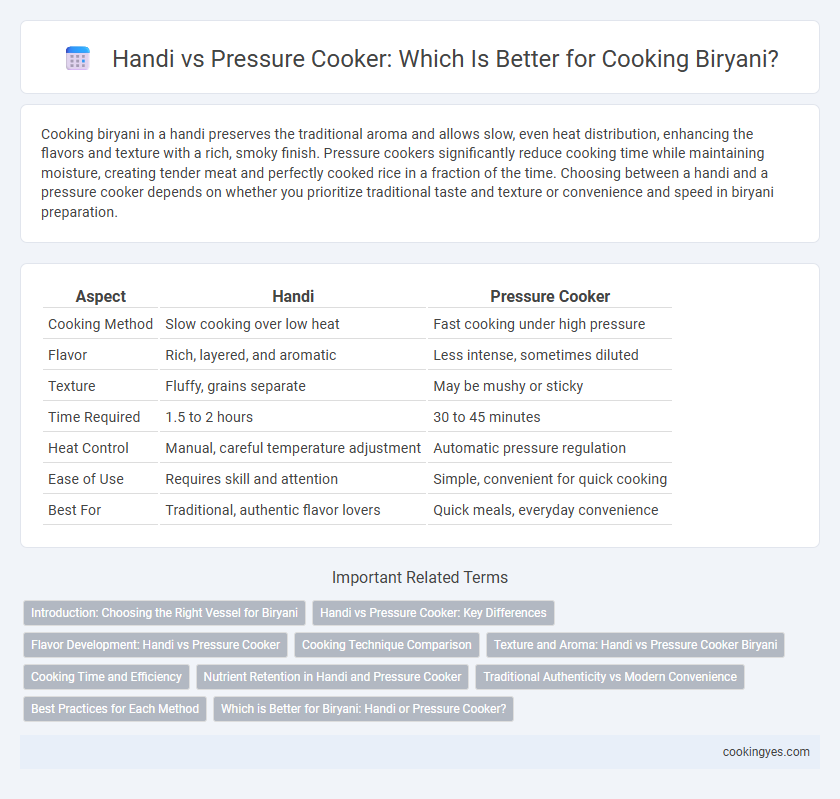 Handi vs Pressure Cooker: Which Is Better for Cooking Biryani?

Cooking biryani in a handi preserves the traditional aroma and allows slow, even heat distribution, enhancing the flavors and texture with a rich, smoky finish. Pressure cookers significantly reduce cooking time while maintaining moisture, creating tender meat and perfectly cooked rice in a fraction of the time. Choosing between a handi and a pressure cooker depends on whether you prioritize traditional taste and texture or convenience and speed in biryani preparation.

| Aspect | Handi | Pressure Cooker |
|---|---|---|
| Cooking Method | Slow cooking over low heat | Fast cooking under high pressure |
| Flavor | Rich, layered, and aromatic | Less intense, sometimes diluted |
| Texture | Fluffy, grains separate | May be mushy or sticky |
| Time Required | 1.5 to 2 hours | 30 to 45 minutes |
| Heat Control | Manual, careful temperature adjustment | Automatic pressure regulation |
| Ease of Use | Requires skill and attention | Simple, convenient for quick cooking |
| Best For | Traditional, authentic flavor lovers | Quick meals, everyday convenience |

Important Related Terms

Introduction: Choosing the Right Vessel for Biryani
Handi vs Pressure Cooker: Key Differences
Flavor Development: Handi vs Pressure Cooker
Cooking Technique Comparison
Texture and Aroma: Handi vs Pressure Cooker Biryani
Cooking Time and Efficiency
Nutrient Retention in Handi and Pressure Cooker
Traditional Authenticity vs Modern Convenience
Best Practices for Each Method
Which is Better for Biryani: Handi or Pressure Cooker?

cookingyes.com