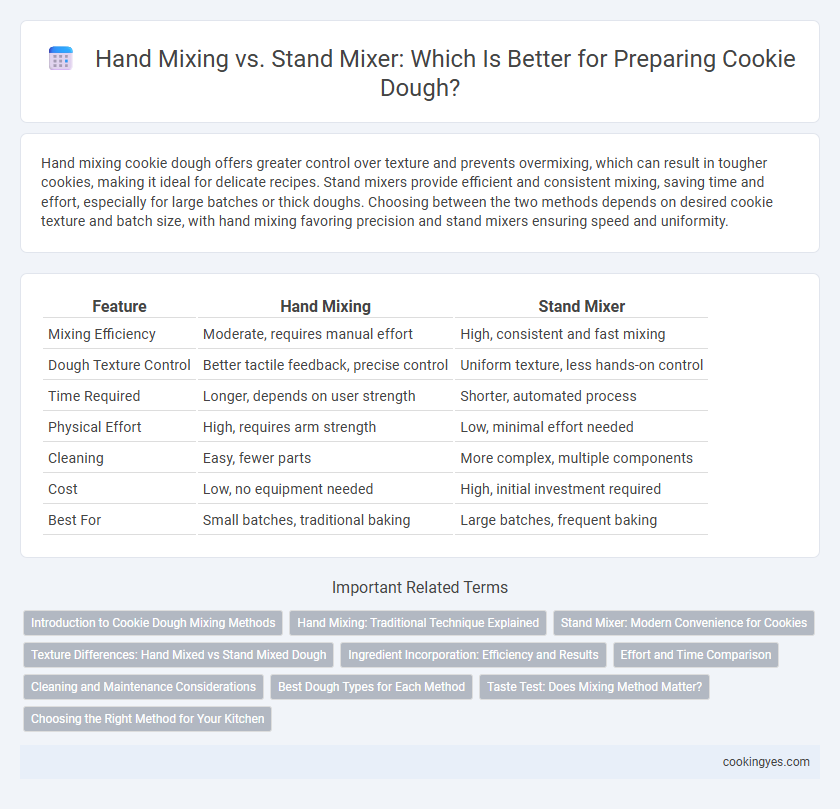 Hand Mixing vs. Stand Mixer: Which Is Better for Preparing Cookie Dough?

Hand mixing cookie dough offers greater control over texture and prevents overmixing, which can result in tougher cookies, making it ideal for delicate recipes. Stand mixers provide efficient and consistent mixing, saving time and effort, especially for large batches or thick doughs. Choosing between the two methods depends on desired cookie texture and batch size, with hand mixing favoring precision and stand mixers ensuring speed and uniformity.

| Feature | Hand Mixing | Stand Mixer |
|---|---|---|
| Mixing Efficiency | Moderate, requires manual effort | High, consistent and fast mixing |
| Dough Texture Control | Better tactile feedback, precise control | Uniform texture, less hands-on control |
| Time Required | Longer, depends on user strength | Shorter, automated process |
| Physical Effort | High, requires arm strength | Low, minimal effort needed |
| Cleaning | Easy, fewer parts | More complex, multiple components |
| Cost | Low, no equipment needed | High, initial investment required |
| Best For | Small batches, traditional baking | Large batches, frequent baking |

Important Related Terms

Introduction to Cookie Dough Mixing Methods
Hand Mixing: Traditional Technique Explained
Stand Mixer: Modern Convenience for Cookies
Texture Differences: Hand Mixed vs Stand Mixed Dough
Ingredient Incorporation: Efficiency and Results
Effort and Time Comparison
Cleaning and Maintenance Considerations
Best Dough Types for Each Method
Taste Test: Does Mixing Method Matter?
Choosing the Right Method for Your Kitchen

cookingyes.com