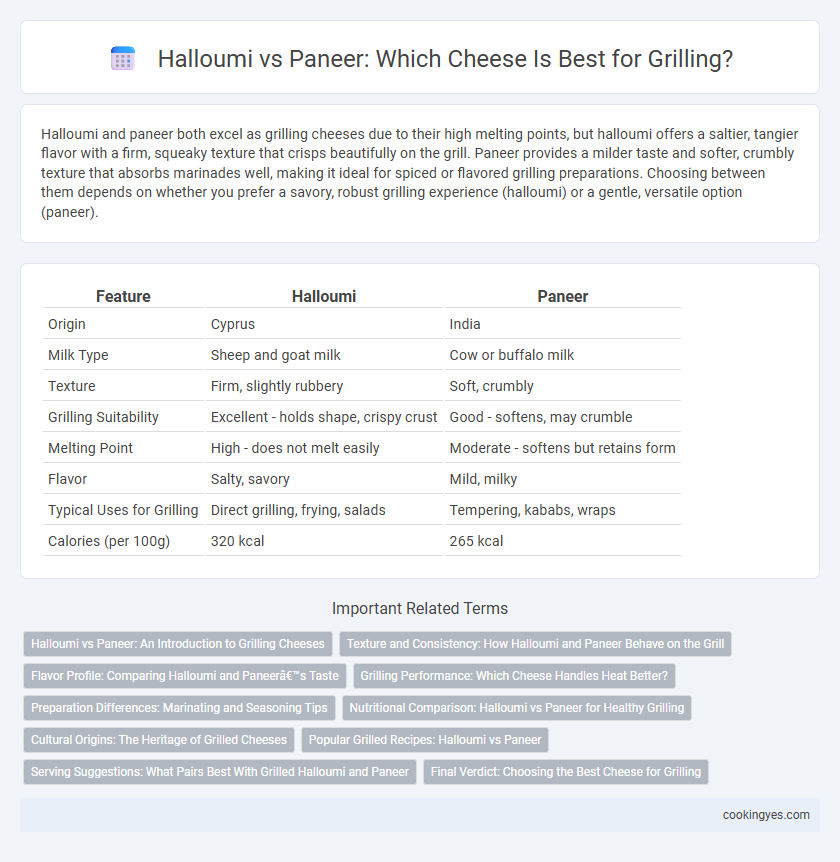 Halloumi vs Paneer: Which Cheese Is Best for Grilling?

Halloumi and paneer both excel as grilling cheeses due to their high melting points, but halloumi offers a saltier, tangier flavor with a firm, squeaky texture that crisps beautifully on the grill. Paneer provides a milder taste and softer, crumbly texture that absorbs marinades well, making it ideal for spiced or flavored grilling preparations. Choosing between them depends on whether you prefer a savory, robust grilling experience (halloumi) or a gentle, versatile option (paneer).

| Feature | Halloumi | Paneer |
|---|---|---|
| Origin | Cyprus | India |
| Milk Type | Sheep and goat milk | Cow or buffalo milk |
| Texture | Firm, slightly rubbery | Soft, crumbly |
| Grilling Suitability | Excellent - holds shape, crispy crust | Good - softens, may crumble |
| Melting Point | High - does not melt easily | Moderate - softens but retains form |
| Flavor | Salty, savory | Mild, milky |
| Typical Uses for Grilling | Direct grilling, frying, salads | Tempering, kababs, wraps |
| Calories (per 100g) | 320 kcal | 265 kcal |

Important Related Terms

Halloumi vs Paneer: An Introduction to Grilling Cheeses
Texture and Consistency: How Halloumi and Paneer Behave on the Grill
Flavor Profile: Comparing Halloumi and Paneerâ€™s Taste
Grilling Performance: Which Cheese Handles Heat Better?
Preparation Differences: Marinating and Seasoning Tips
Nutritional Comparison: Halloumi vs Paneer for Healthy Grilling
Cultural Origins: The Heritage of Grilled Cheeses
Popular Grilled Recipes: Halloumi vs Paneer
Serving Suggestions: What Pairs Best With Grilled Halloumi and Paneer
Final Verdict: Choosing the Best Cheese for Grilling

cookingyes.com