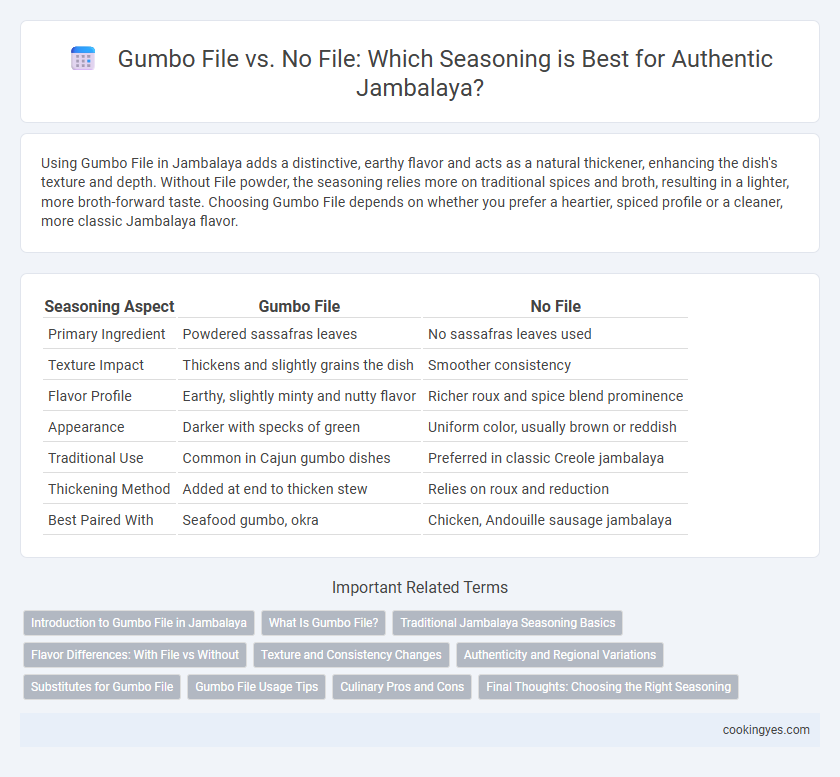 Gumbo File vs. No File: Which Seasoning is Best for Authentic Jambalaya?

Using Gumbo File in Jambalaya adds a distinctive, earthy flavor and acts as a natural thickener, enhancing the dish's texture and depth. Without File powder, the seasoning relies more on traditional spices and broth, resulting in a lighter, more broth-forward taste. Choosing Gumbo File depends on whether you prefer a heartier, spiced profile or a cleaner, more classic Jambalaya flavor.

| Seasoning Aspect | Gumbo File | No File |
|---|---|---|
| Primary Ingredient | Powdered sassafras leaves | No sassafras leaves used |
| Texture Impact | Thickens and slightly grains the dish | Smoother consistency |
| Flavor Profile | Earthy, slightly minty and nutty flavor | Richer roux and spice blend prominence |
| Appearance | Darker with specks of green | Uniform color, usually brown or reddish |
| Traditional Use | Common in Cajun gumbo dishes | Preferred in classic Creole jambalaya |
| Thickening Method | Added at end to thicken stew | Relies on roux and reduction |
| Best Paired With | Seafood gumbo, okra | Chicken, Andouille sausage jambalaya |

Important Related Terms

Introduction to Gumbo File in Jambalaya
What Is Gumbo File?
Traditional Jambalaya Seasoning Basics
Flavor Differences: With File vs Without
Texture and Consistency Changes
Authenticity and Regional Variations
Substitutes for Gumbo File
Gumbo File Usage Tips
Culinary Pros and Cons
Final Thoughts: Choosing the Right Seasoning

cookingyes.com