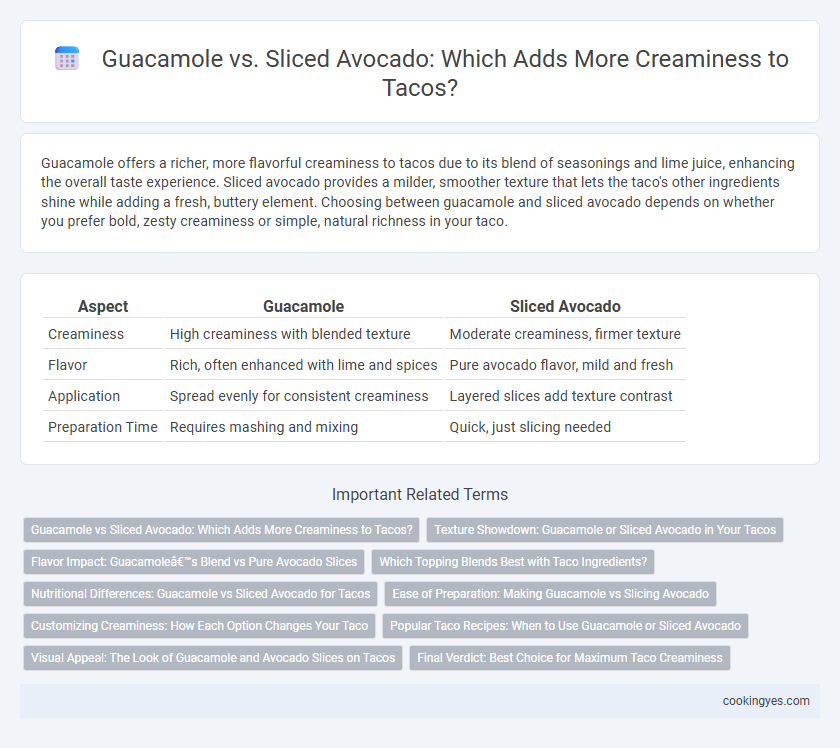 Guacamole vs. Sliced Avocado: Which Adds More Creaminess to Tacos?

Guacamole offers a richer, more flavorful creaminess to tacos due to its blend of seasonings and lime juice, enhancing the overall taste experience. Sliced avocado provides a milder, smoother texture that lets the taco's other ingredients shine while adding a fresh, buttery element. Choosing between guacamole and sliced avocado depends on whether you prefer bold, zesty creaminess or simple, natural richness in your taco.

| Aspect | Guacamole | Sliced Avocado |
|---|---|---|
| Creaminess | High creaminess with blended texture | Moderate creaminess, firmer texture |
| Flavor | Rich, often enhanced with lime and spices | Pure avocado flavor, mild and fresh |
| Application | Spread evenly for consistent creaminess | Layered slices add texture contrast |
| Preparation Time | Requires mashing and mixing | Quick, just slicing needed |

Important Related Terms

Guacamole vs Sliced Avocado: Which Adds More Creaminess to Tacos?
Texture Showdown: Guacamole or Sliced Avocado in Your Tacos
Flavor Impact: Guacamoleâ€™s Blend vs Pure Avocado Slices
Which Topping Blends Best with Taco Ingredients?
Nutritional Differences: Guacamole vs Sliced Avocado for Tacos
Ease of Preparation: Making Guacamole vs Slicing Avocado
Customizing Creaminess: How Each Option Changes Your Taco
Popular Taco Recipes: When to Use Guacamole or Sliced Avocado
Visual Appeal: The Look of Guacamole and Avocado Slices on Tacos
Final Verdict: Best Choice for Maximum Taco Creaminess

cookingyes.com