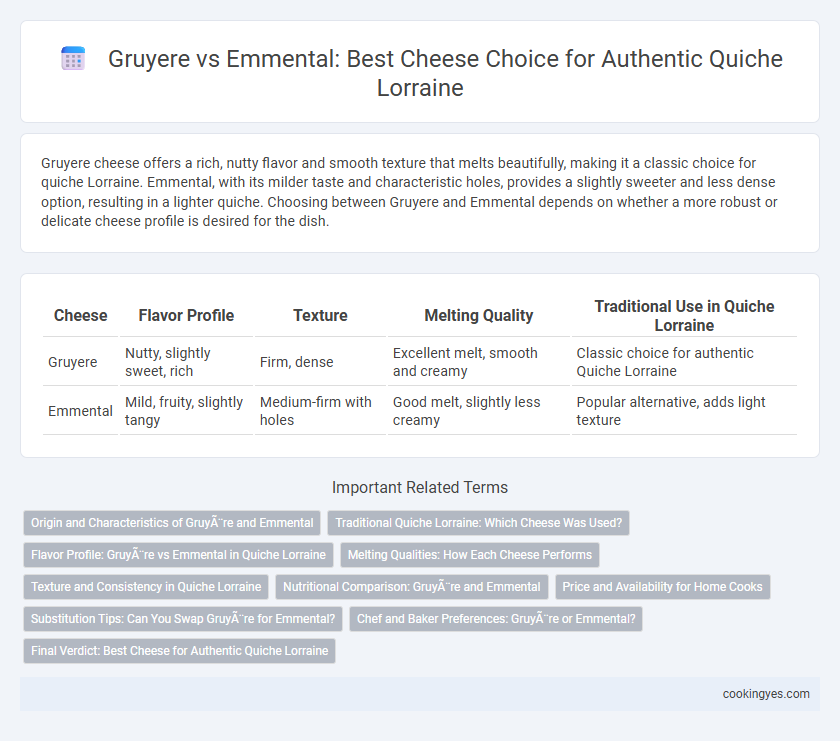 Gruyere vs Emmental: Best Cheese Choice for Authentic Quiche Lorraine

Gruyere cheese offers a rich, nutty flavor and smooth texture that melts beautifully, making it a classic choice for quiche Lorraine. Emmental, with its milder taste and characteristic holes, provides a slightly sweeter and less dense option, resulting in a lighter quiche. Choosing between Gruyere and Emmental depends on whether a more robust or delicate cheese profile is desired for the dish.

| Cheese | Flavor Profile | Texture | Melting Quality | Traditional Use in Quiche Lorraine |
|---|---|---|---|---|
| Gruyere | Nutty, slightly sweet, rich | Firm, dense | Excellent melt, smooth and creamy | Classic choice for authentic Quiche Lorraine |
| Emmental | Mild, fruity, slightly tangy | Medium-firm with holes | Good melt, slightly less creamy | Popular alternative, adds light texture |

Important Related Terms

Origin and Characteristics of GruyÃ¨re and Emmental

Traditional Quiche Lorraine: Which Cheese Was Used?

Flavor Profile: GruyÃ¨re vs Emmental in Quiche Lorraine

Melting Qualities: How Each Cheese Performs

Texture and Consistency in Quiche Lorraine

Nutritional Comparison: GruyÃ¨re and Emmental

Price and Availability for Home Cooks

Substitution Tips: Can You Swap GruyÃ¨re for Emmental?

Chef and Baker Preferences: GruyÃ¨re or Emmental?

Final Verdict: Best Cheese for Authentic Quiche Lorraine

cookingyes.com