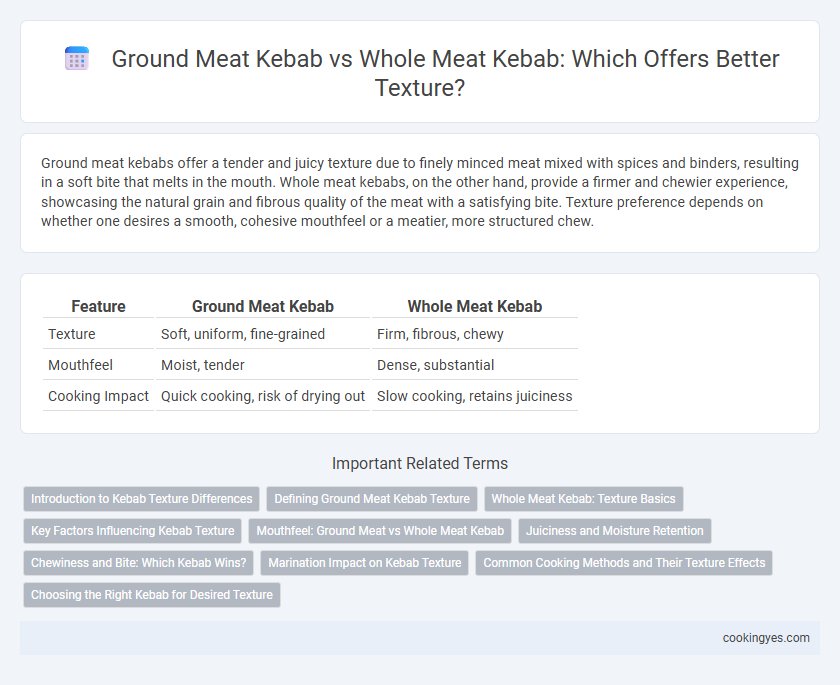 Ground Meat Kebab vs Whole Meat Kebab: Which Offers Better Texture?

Ground meat kebabs offer a tender and juicy texture due to finely minced meat mixed with spices and binders, resulting in a soft bite that melts in the mouth. Whole meat kebabs, on the other hand, provide a firmer and chewier experience, showcasing the natural grain and fibrous quality of the meat with a satisfying bite. Texture preference depends on whether one desires a smooth, cohesive mouthfeel or a meatier, more structured chew.

| Feature | Ground Meat Kebab | Whole Meat Kebab |
|---|---|---|
| Texture | Soft, uniform, fine-grained | Firm, fibrous, chewy |
| Mouthfeel | Moist, tender | Dense, substantial |
| Cooking Impact | Quick cooking, risk of drying out | Slow cooking, retains juiciness |

Important Related Terms

Introduction to Kebab Texture Differences
Defining Ground Meat Kebab Texture
Whole Meat Kebab: Texture Basics
Key Factors Influencing Kebab Texture
Mouthfeel: Ground Meat vs Whole Meat Kebab
Juiciness and Moisture Retention
Chewiness and Bite: Which Kebab Wins?
Marination Impact on Kebab Texture
Common Cooking Methods and Their Texture Effects
Choosing the Right Kebab for Desired Texture

cookingyes.com