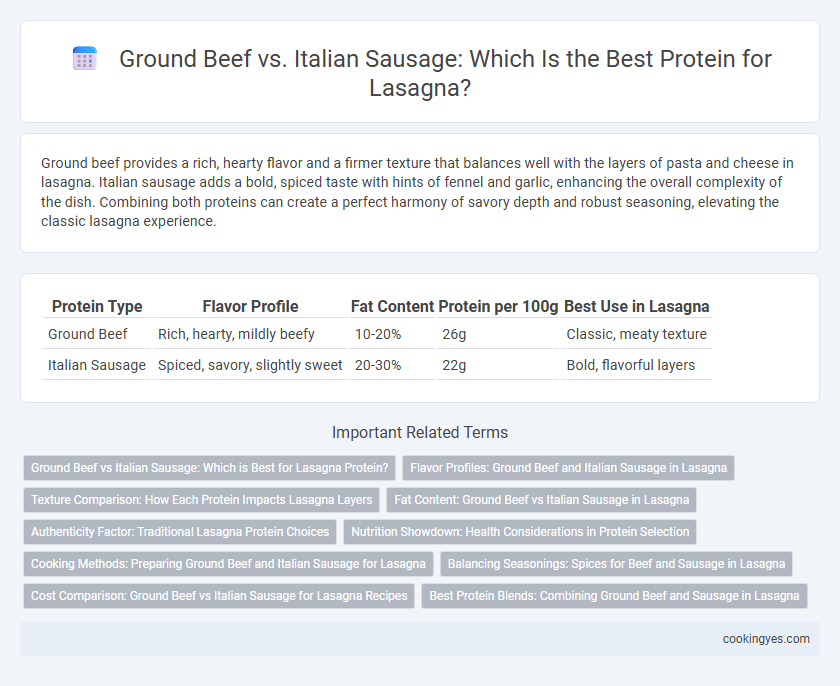 Ground Beef vs. Italian Sausage: Which Is the Best Protein for Lasagna?

Ground beef provides a rich, hearty flavor and a firmer texture that balances well with the layers of pasta and cheese in lasagna. Italian sausage adds a bold, spiced taste with hints of fennel and garlic, enhancing the overall complexity of the dish. Combining both proteins can create a perfect harmony of savory depth and robust seasoning, elevating the classic lasagna experience.

| Protein Type | Flavor Profile | Fat Content | Protein per 100g | Best Use in Lasagna |
|---|---|---|---|---|
| Ground Beef | Rich, hearty, mildly beefy | 10-20% | 26g | Classic, meaty texture |
| Italian Sausage | Spiced, savory, slightly sweet | 20-30% | 22g | Bold, flavorful layers |

Important Related Terms

Ground Beef vs Italian Sausage: Which is Best for Lasagna Protein?
Flavor Profiles: Ground Beef and Italian Sausage in Lasagna
Texture Comparison: How Each Protein Impacts Lasagna Layers
Fat Content: Ground Beef vs Italian Sausage in Lasagna
Authenticity Factor: Traditional Lasagna Protein Choices
Nutrition Showdown: Health Considerations in Protein Selection
Cooking Methods: Preparing Ground Beef and Italian Sausage for Lasagna
Balancing Seasonings: Spices for Beef and Sausage in Lasagna
Cost Comparison: Ground Beef vs Italian Sausage for Lasagna Recipes
Best Protein Blends: Combining Ground Beef and Sausage in Lasagna

cookingyes.com