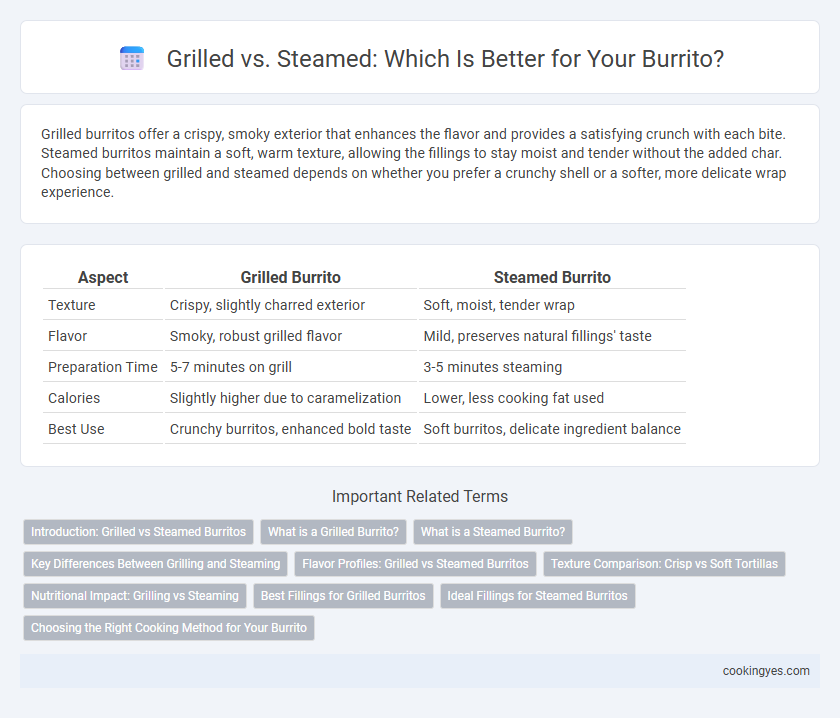 Grilled vs. Steamed: Which Is Better for Your Burrito?

Grilled burritos offer a crispy, smoky exterior that enhances the flavor and provides a satisfying crunch with each bite. Steamed burritos maintain a soft, warm texture, allowing the fillings to stay moist and tender without the added char. Choosing between grilled and steamed depends on whether you prefer a crunchy shell or a softer, more delicate wrap experience.

| Aspect | Grilled Burrito | Steamed Burrito |
|---|---|---|
| Texture | Crispy, slightly charred exterior | Soft, moist, tender wrap |
| Flavor | Smoky, robust grilled flavor | Mild, preserves natural fillings' taste |
| Preparation Time | 5-7 minutes on grill | 3-5 minutes steaming |
| Calories | Slightly higher due to caramelization | Lower, less cooking fat used |
| Best Use | Crunchy burritos, enhanced bold taste | Soft burritos, delicate ingredient balance |

Important Related Terms

Introduction: Grilled vs Steamed Burritos
What is a Grilled Burrito?
What is a Steamed Burrito?
Key Differences Between Grilling and Steaming
Flavor Profiles: Grilled vs Steamed Burritos
Texture Comparison: Crisp vs Soft Tortillas
Nutritional Impact: Grilling vs Steaming
Best Fillings for Grilled Burritos
Ideal Fillings for Steamed Burritos
Choosing the Right Cooking Method for Your Burrito

cookingyes.com