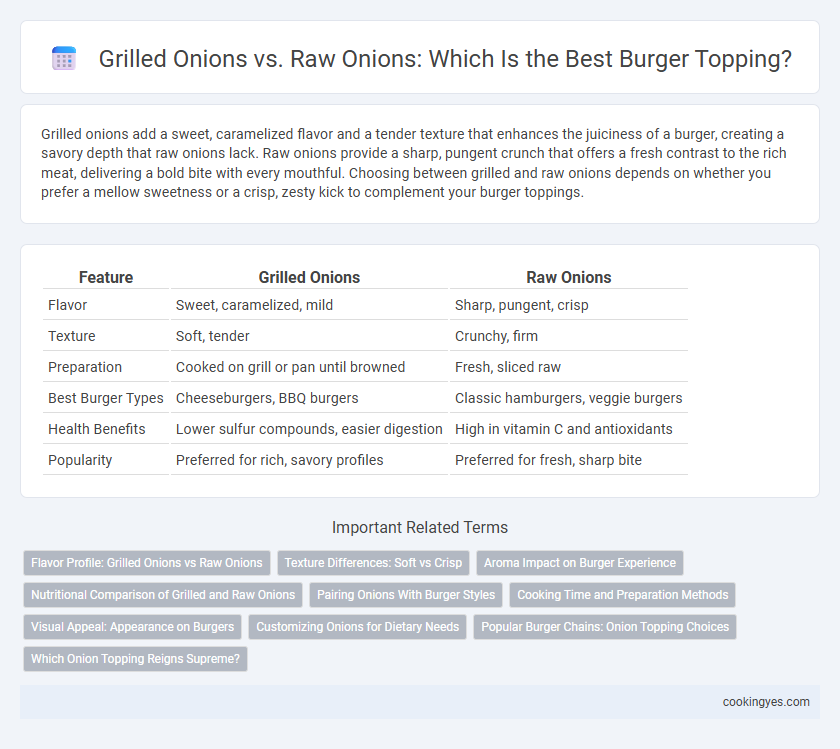 Grilled Onions vs. Raw Onions: Which Is the Best Burger Topping?

Grilled onions add a sweet, caramelized flavor and a tender texture that enhances the juiciness of a burger, creating a savory depth that raw onions lack. Raw onions provide a sharp, pungent crunch that offers a fresh contrast to the rich meat, delivering a bold bite with every mouthful. Choosing between grilled and raw onions depends on whether you prefer a mellow sweetness or a crisp, zesty kick to complement your burger toppings.

| Feature | Grilled Onions | Raw Onions |
|---|---|---|
| Flavor | Sweet, caramelized, mild | Sharp, pungent, crisp |
| Texture | Soft, tender | Crunchy, firm |
| Preparation | Cooked on grill or pan until browned | Fresh, sliced raw |
| Best Burger Types | Cheeseburgers, BBQ burgers | Classic hamburgers, veggie burgers |
| Health Benefits | Lower sulfur compounds, easier digestion | High in vitamin C and antioxidants |
| Popularity | Preferred for rich, savory profiles | Preferred for fresh, sharp bite |

Important Related Terms

Flavor Profile: Grilled Onions vs Raw Onions
Texture Differences: Soft vs Crisp
Aroma Impact on Burger Experience
Nutritional Comparison of Grilled and Raw Onions
Pairing Onions With Burger Styles
Cooking Time and Preparation Methods
Visual Appeal: Appearance on Burgers
Customizing Onions for Dietary Needs
Popular Burger Chains: Onion Topping Choices
Which Onion Topping Reigns Supreme?

cookingyes.com