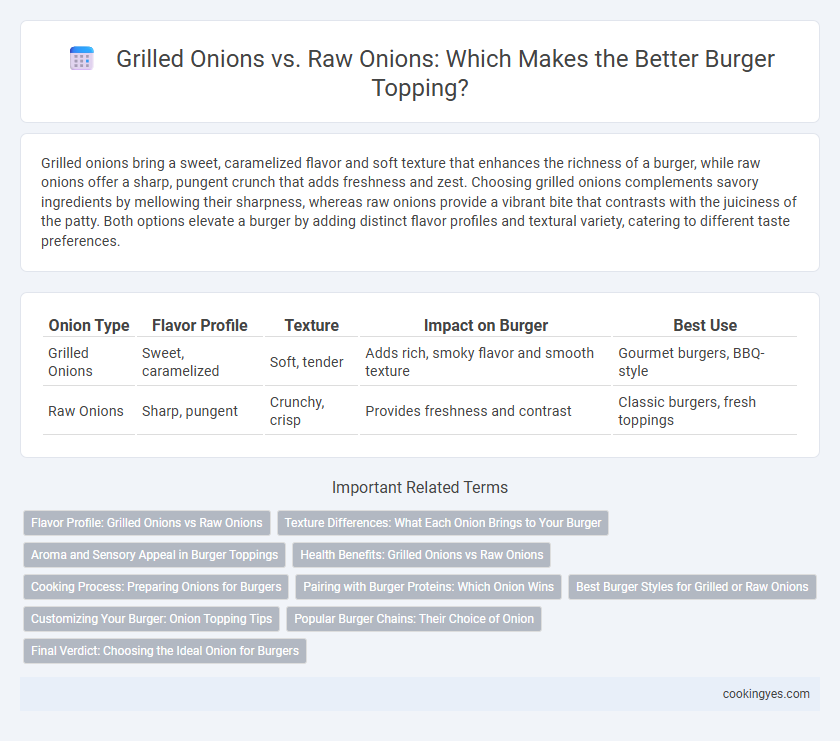 Grilled Onions vs. Raw Onions: Which Makes the Better Burger Topping?

Grilled onions bring a sweet, caramelized flavor and soft texture that enhances the richness of a burger, while raw onions offer a sharp, pungent crunch that adds freshness and zest. Choosing grilled onions complements savory ingredients by mellowing their sharpness, whereas raw onions provide a vibrant bite that contrasts with the juiciness of the patty. Both options elevate a burger by adding distinct flavor profiles and textural variety, catering to different taste preferences.

| Onion Type | Flavor Profile | Texture | Impact on Burger | Best Use |
|---|---|---|---|---|
| Grilled Onions | Sweet, caramelized | Soft, tender | Adds rich, smoky flavor and smooth texture | Gourmet burgers, BBQ-style |
| Raw Onions | Sharp, pungent | Crunchy, crisp | Provides freshness and contrast | Classic burgers, fresh toppings |

Important Related Terms

Flavor Profile: Grilled Onions vs Raw Onions
Texture Differences: What Each Onion Brings to Your Burger
Aroma and Sensory Appeal in Burger Toppings
Health Benefits: Grilled Onions vs Raw Onions
Cooking Process: Preparing Onions for Burgers
Pairing with Burger Proteins: Which Onion Wins
Best Burger Styles for Grilled or Raw Onions
Customizing Your Burger: Onion Topping Tips
Popular Burger Chains: Their Choice of Onion
Final Verdict: Choosing the Ideal Onion for Burgers

cookingyes.com