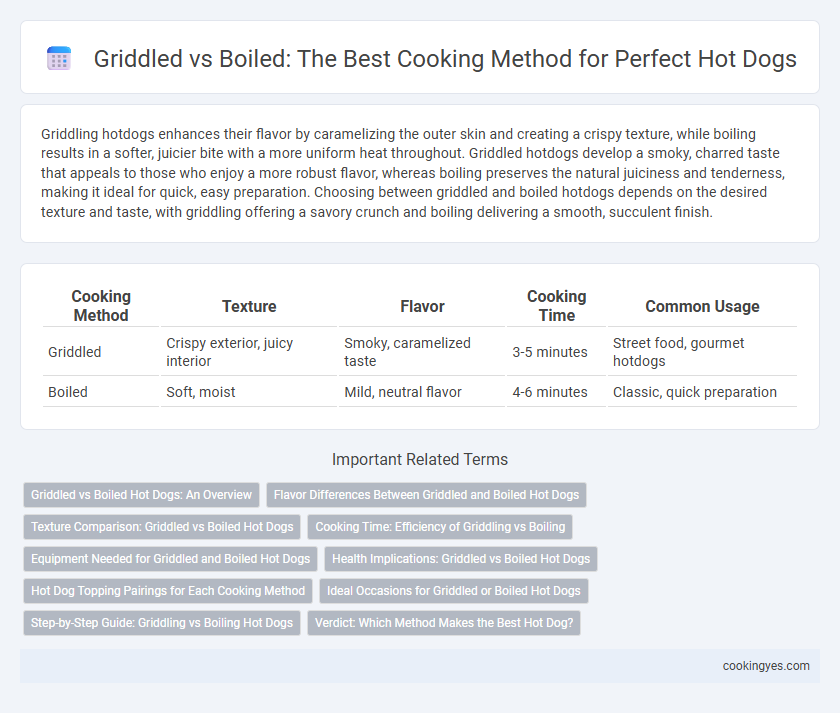 Griddled vs Boiled: The Best Cooking Method for Perfect Hot Dogs

Griddling hotdogs enhances their flavor by caramelizing the outer skin and creating a crispy texture, while boiling results in a softer, juicier bite with a more uniform heat throughout. Griddled hotdogs develop a smoky, charred taste that appeals to those who enjoy a more robust flavor, whereas boiling preserves the natural juiciness and tenderness, making it ideal for quick, easy preparation. Choosing between griddled and boiled hotdogs depends on the desired texture and taste, with griddling offering a savory crunch and boiling delivering a smooth, succulent finish.

| Cooking Method | Texture | Flavor | Cooking Time | Common Usage |
|---|---|---|---|---|
| Griddled | Crispy exterior, juicy interior | Smoky, caramelized taste | 3-5 minutes | Street food, gourmet hotdogs |
| Boiled | Soft, moist | Mild, neutral flavor | 4-6 minutes | Classic, quick preparation |

Important Related Terms

Griddled vs Boiled Hot Dogs: An Overview
Flavor Differences Between Griddled and Boiled Hot Dogs
Texture Comparison: Griddled vs Boiled Hot Dogs
Cooking Time: Efficiency of Griddling vs Boiling
Equipment Needed for Griddled and Boiled Hot Dogs
Health Implications: Griddled vs Boiled Hot Dogs
Hot Dog Topping Pairings for Each Cooking Method
Ideal Occasions for Griddled or Boiled Hot Dogs
Step-by-Step Guide: Griddling vs Boiling Hot Dogs
Verdict: Which Method Makes the Best Hot Dog?

cookingyes.com