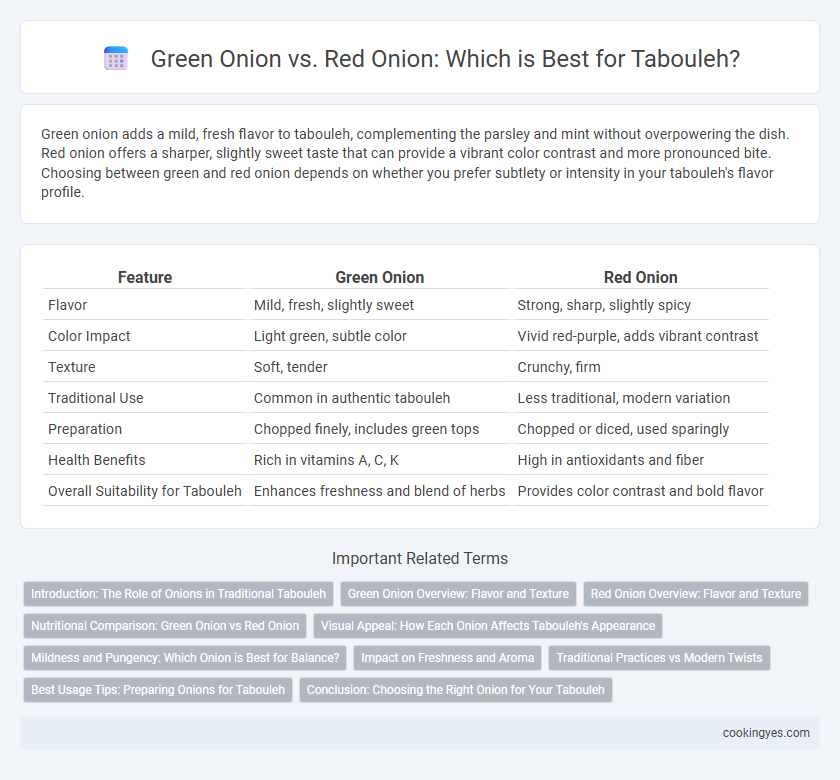 Green Onion vs. Red Onion: Which is Best for Tabouleh?

Green onion adds a mild, fresh flavor to tabouleh, complementing the parsley and mint without overpowering the dish. Red onion offers a sharper, slightly sweet taste that can provide a vibrant color contrast and more pronounced bite. Choosing between green and red onion depends on whether you prefer subtlety or intensity in your tabouleh's flavor profile.

| Feature | Green Onion | Red Onion |
|---|---|---|
| Flavor | Mild, fresh, slightly sweet | Strong, sharp, slightly spicy |
| Color Impact | Light green, subtle color | Vivid red-purple, adds vibrant contrast |
| Texture | Soft, tender | Crunchy, firm |
| Traditional Use | Common in authentic tabouleh | Less traditional, modern variation |
| Preparation | Chopped finely, includes green tops | Chopped or diced, used sparingly |
| Health Benefits | Rich in vitamins A, C, K | High in antioxidants and fiber |
| Overall Suitability for Tabouleh | Enhances freshness and blend of herbs | Provides color contrast and bold flavor |

Important Related Terms

Introduction: The Role of Onions in Traditional Tabouleh
Green Onion Overview: Flavor and Texture
Red Onion Overview: Flavor and Texture
Nutritional Comparison: Green Onion vs Red Onion
Visual Appeal: How Each Onion Affects Tabouleh's Appearance
Mildness and Pungency: Which Onion is Best for Balance?
Impact on Freshness and Aroma
Traditional Practices vs Modern Twists
Best Usage Tips: Preparing Onions for Tabouleh
Conclusion: Choosing the Right Onion for Your Tabouleh

cookingyes.com