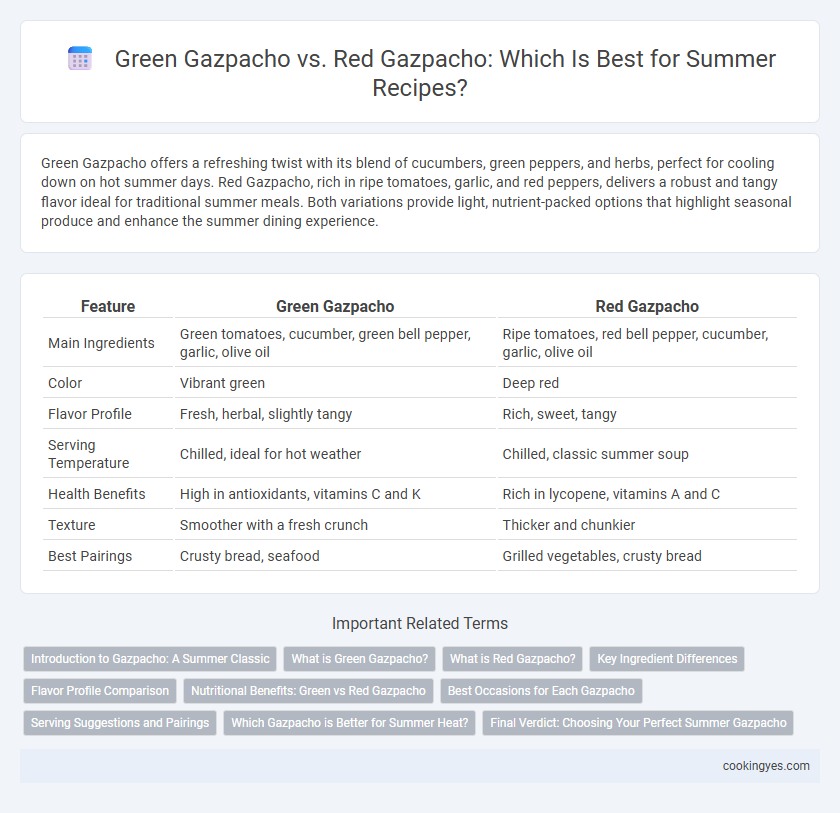 Green Gazpacho vs. Red Gazpacho: Which Is Best for Summer Recipes?

Green Gazpacho offers a refreshing twist with its blend of cucumbers, green peppers, and herbs, perfect for cooling down on hot summer days. Red Gazpacho, rich in ripe tomatoes, garlic, and red peppers, delivers a robust and tangy flavor ideal for traditional summer meals. Both variations provide light, nutrient-packed options that highlight seasonal produce and enhance the summer dining experience.

| Feature | Green Gazpacho | Red Gazpacho |
|---|---|---|
| Main Ingredients | Green tomatoes, cucumber, green bell pepper, garlic, olive oil | Ripe tomatoes, red bell pepper, cucumber, garlic, olive oil |
| Color | Vibrant green | Deep red |
| Flavor Profile | Fresh, herbal, slightly tangy | Rich, sweet, tangy |
| Serving Temperature | Chilled, ideal for hot weather | Chilled, classic summer soup |
| Health Benefits | High in antioxidants, vitamins C and K | Rich in lycopene, vitamins A and C |
| Texture | Smoother with a fresh crunch | Thicker and chunkier |
| Best Pairings | Crusty bread, seafood | Grilled vegetables, crusty bread |

Important Related Terms

Introduction to Gazpacho: A Summer Classic
What is Green Gazpacho?
What is Red Gazpacho?
Key Ingredient Differences
Flavor Profile Comparison
Nutritional Benefits: Green vs Red Gazpacho
Best Occasions for Each Gazpacho
Serving Suggestions and Pairings
Which Gazpacho is Better for Summer Heat?
Final Verdict: Choosing Your Perfect Summer Gazpacho

cookingyes.com