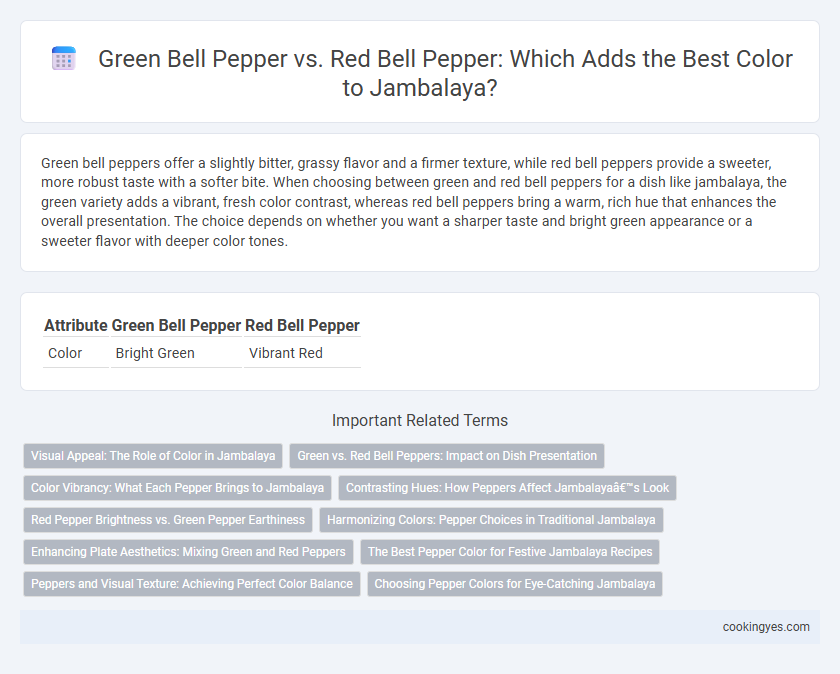 Green Bell Pepper vs. Red Bell Pepper: Which Adds the Best Color to Jambalaya?

Green bell peppers offer a slightly bitter, grassy flavor and a firmer texture, while red bell peppers provide a sweeter, more robust taste with a softer bite. When choosing between green and red bell peppers for a dish like jambalaya, the green variety adds a vibrant, fresh color contrast, whereas red bell peppers bring a warm, rich hue that enhances the overall presentation. The choice depends on whether you want a sharper taste and bright green appearance or a sweeter flavor with deeper color tones.

| Attribute | Green Bell Pepper | Red Bell Pepper |
|---|---|---|
| Color | Bright Green | Vibrant Red |

Important Related Terms

Visual Appeal: The Role of Color in Jambalaya

Green vs. Red Bell Peppers: Impact on Dish Presentation

Color Vibrancy: What Each Pepper Brings to Jambalaya

Contrasting Hues: How Peppers Affect Jambalayaâ€™s Look

Red Pepper Brightness vs. Green Pepper Earthiness

Harmonizing Colors: Pepper Choices in Traditional Jambalaya

Enhancing Plate Aesthetics: Mixing Green and Red Peppers

The Best Pepper Color for Festive Jambalaya Recipes

Peppers and Visual Texture: Achieving Perfect Color Balance

Choosing Pepper Colors for Eye-Catching Jambalaya

cookingyes.com