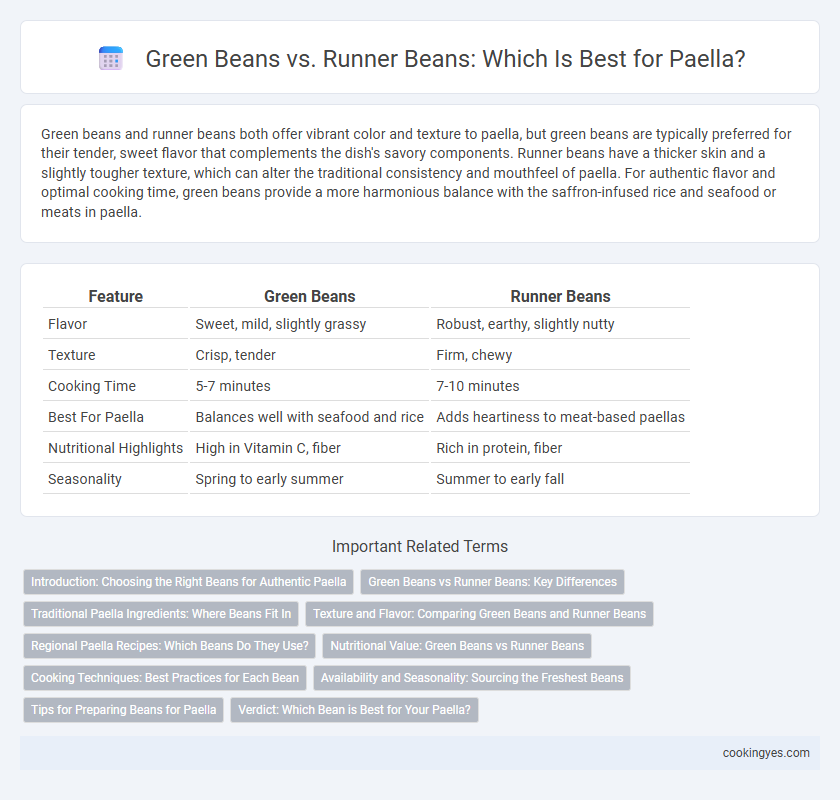 Green Beans vs. Runner Beans: Which Is Best for Paella?

Green beans and runner beans both offer vibrant color and texture to paella, but green beans are typically preferred for their tender, sweet flavor that complements the dish's savory components. Runner beans have a thicker skin and a slightly tougher texture, which can alter the traditional consistency and mouthfeel of paella. For authentic flavor and optimal cooking time, green beans provide a more harmonious balance with the saffron-infused rice and seafood or meats in paella.

| Feature | Green Beans | Runner Beans |
|---|---|---|
| Flavor | Sweet, mild, slightly grassy | Robust, earthy, slightly nutty |
| Texture | Crisp, tender | Firm, chewy |
| Cooking Time | 5-7 minutes | 7-10 minutes |
| Best For Paella | Balances well with seafood and rice | Adds heartiness to meat-based paellas |
| Nutritional Highlights | High in Vitamin C, fiber | Rich in protein, fiber |
| Seasonality | Spring to early summer | Summer to early fall |

Important Related Terms

Introduction: Choosing the Right Beans for Authentic Paella
Green Beans vs Runner Beans: Key Differences
Traditional Paella Ingredients: Where Beans Fit In
Texture and Flavor: Comparing Green Beans and Runner Beans
Regional Paella Recipes: Which Beans Do They Use?
Nutritional Value: Green Beans vs Runner Beans
Cooking Techniques: Best Practices for Each Bean
Availability and Seasonality: Sourcing the Freshest Beans
Tips for Preparing Beans for Paella
Verdict: Which Bean is Best for Your Paella?

cookingyes.com