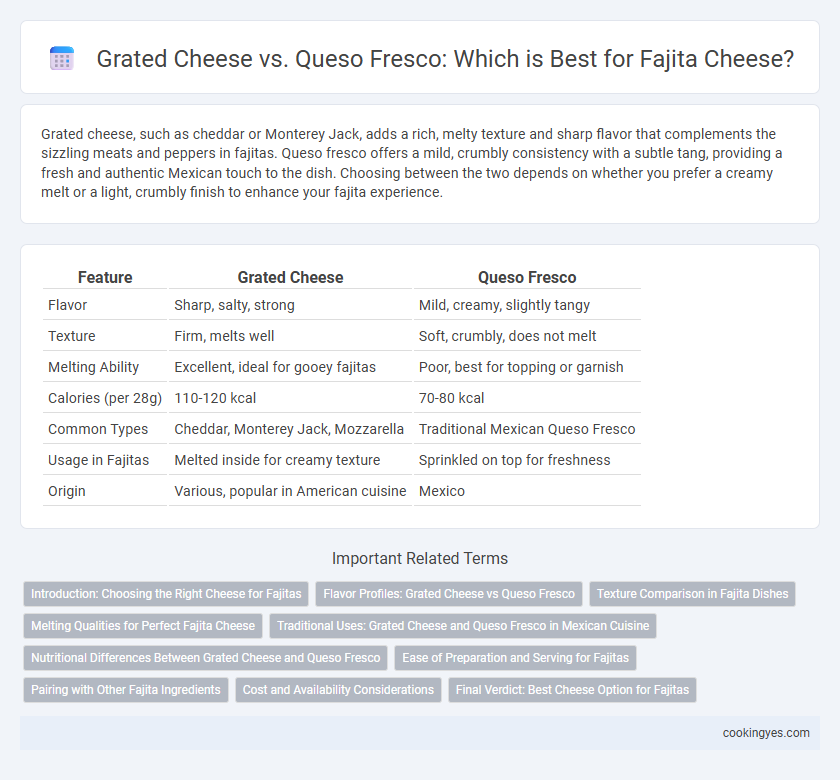 Grated Cheese vs. Queso Fresco: Which is Best for Fajita Cheese?

Grated cheese, such as cheddar or Monterey Jack, adds a rich, melty texture and sharp flavor that complements the sizzling meats and peppers in fajitas. Queso fresco offers a mild, crumbly consistency with a subtle tang, providing a fresh and authentic Mexican touch to the dish. Choosing between the two depends on whether you prefer a creamy melt or a light, crumbly finish to enhance your fajita experience.

| Feature | Grated Cheese | Queso Fresco |
|---|---|---|
| Flavor | Sharp, salty, strong | Mild, creamy, slightly tangy |
| Texture | Firm, melts well | Soft, crumbly, does not melt |
| Melting Ability | Excellent, ideal for gooey fajitas | Poor, best for topping or garnish |
| Calories (per 28g) | 110-120 kcal | 70-80 kcal |
| Common Types | Cheddar, Monterey Jack, Mozzarella | Traditional Mexican Queso Fresco |
| Usage in Fajitas | Melted inside for creamy texture | Sprinkled on top for freshness |
| Origin | Various, popular in American cuisine | Mexico |

Important Related Terms

Introduction: Choosing the Right Cheese for Fajitas
Flavor Profiles: Grated Cheese vs Queso Fresco
Texture Comparison in Fajita Dishes
Melting Qualities for Perfect Fajita Cheese
Traditional Uses: Grated Cheese and Queso Fresco in Mexican Cuisine
Nutritional Differences Between Grated Cheese and Queso Fresco
Ease of Preparation and Serving for Fajitas
Pairing with Other Fajita Ingredients
Cost and Availability Considerations
Final Verdict: Best Cheese Option for Fajitas

cookingyes.com