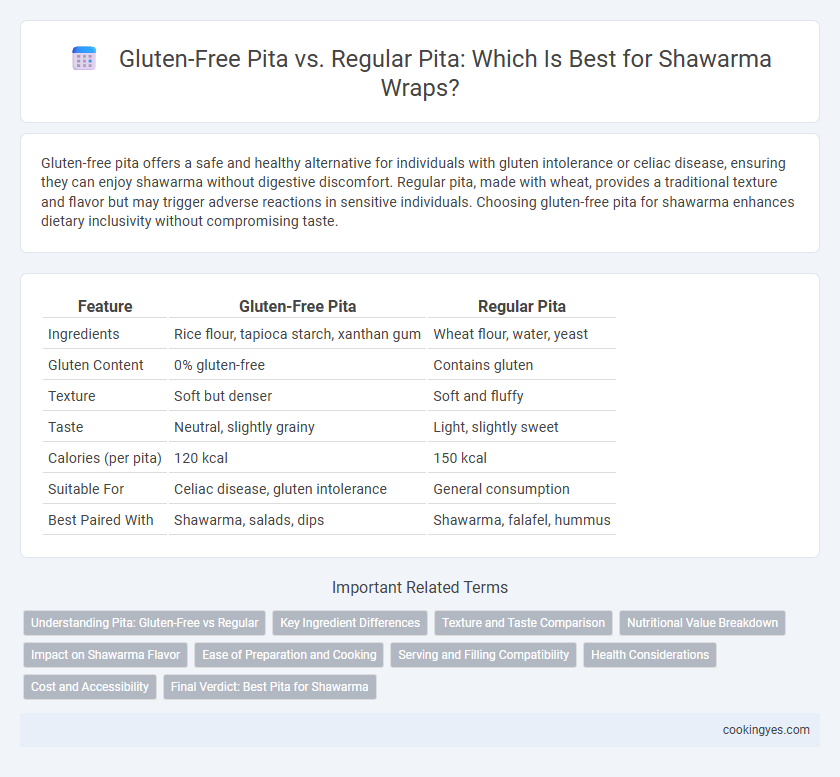 Gluten-Free Pita vs. Regular Pita: Which Is Best for Shawarma Wraps?

Gluten-free pita offers a safe and healthy alternative for individuals with gluten intolerance or celiac disease, ensuring they can enjoy shawarma without digestive discomfort. Regular pita, made with wheat, provides a traditional texture and flavor but may trigger adverse reactions in sensitive individuals. Choosing gluten-free pita for shawarma enhances dietary inclusivity without compromising taste.

| Feature | Gluten-Free Pita | Regular Pita |
|---|---|---|
| Ingredients | Rice flour, tapioca starch, xanthan gum | Wheat flour, water, yeast |
| Gluten Content | 0% gluten-free | Contains gluten |
| Texture | Soft but denser | Soft and fluffy |
| Taste | Neutral, slightly grainy | Light, slightly sweet |
| Calories (per pita) | 120 kcal | 150 kcal |
| Suitable For | Celiac disease, gluten intolerance | General consumption |
| Best Paired With | Shawarma, salads, dips | Shawarma, falafel, hummus |

Important Related Terms

Understanding Pita: Gluten-Free vs Regular
Key Ingredient Differences
Texture and Taste Comparison
Nutritional Value Breakdown
Impact on Shawarma Flavor
Ease of Preparation and Cooking
Serving and Filling Compatibility
Health Considerations
Cost and Accessibility
Final Verdict: Best Pita for Shawarma

cookingyes.com