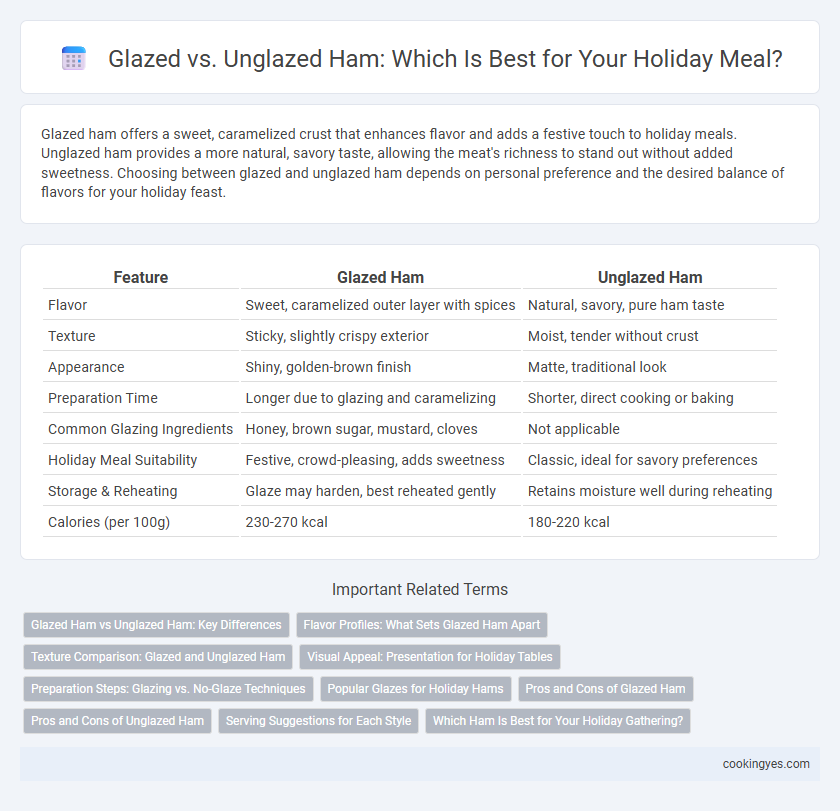 Glazed vs. Unglazed Ham: Which Is Best for Your Holiday Meal?

Glazed ham offers a sweet, caramelized crust that enhances flavor and adds a festive touch to holiday meals. Unglazed ham provides a more natural, savory taste, allowing the meat's richness to stand out without added sweetness. Choosing between glazed and unglazed ham depends on personal preference and the desired balance of flavors for your holiday feast.

| Feature | Glazed Ham | Unglazed Ham |
|---|---|---|
| Flavor | Sweet, caramelized outer layer with spices | Natural, savory, pure ham taste |
| Texture | Sticky, slightly crispy exterior | Moist, tender without crust |
| Appearance | Shiny, golden-brown finish | Matte, traditional look |
| Preparation Time | Longer due to glazing and caramelizing | Shorter, direct cooking or baking |
| Common Glazing Ingredients | Honey, brown sugar, mustard, cloves | Not applicable |
| Holiday Meal Suitability | Festive, crowd-pleasing, adds sweetness | Classic, ideal for savory preferences |
| Storage & Reheating | Glaze may harden, best reheated gently | Retains moisture well during reheating |
| Calories (per 100g) | 230-270 kcal | 180-220 kcal |

Important Related Terms

Glazed Ham vs Unglazed Ham: Key Differences
Flavor Profiles: What Sets Glazed Ham Apart
Texture Comparison: Glazed and Unglazed Ham
Visual Appeal: Presentation for Holiday Tables
Preparation Steps: Glazing vs. No-Glaze Techniques
Popular Glazes for Holiday Hams
Pros and Cons of Glazed Ham
Pros and Cons of Unglazed Ham
Serving Suggestions for Each Style
Which Ham Is Best for Your Holiday Gathering?

cookingyes.com