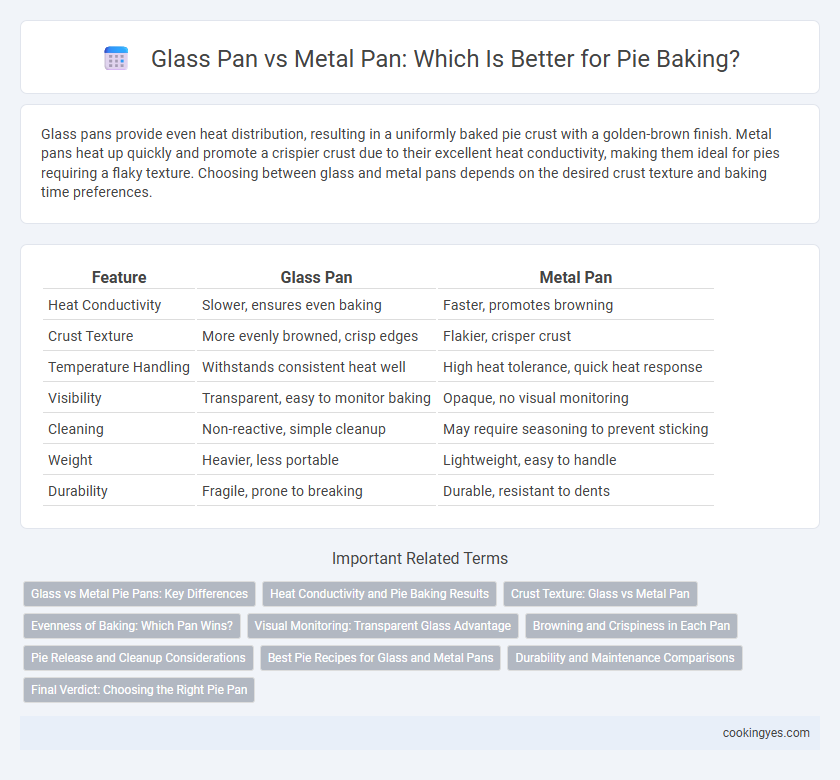 Glass Pan vs Metal Pan: Which Is Better for Pie Baking?

Glass pans provide even heat distribution, resulting in a uniformly baked pie crust with a golden-brown finish. Metal pans heat up quickly and promote a crispier crust due to their excellent heat conductivity, making them ideal for pies requiring a flaky texture. Choosing between glass and metal pans depends on the desired crust texture and baking time preferences.

| Feature | Glass Pan | Metal Pan |
|---|---|---|
| Heat Conductivity | Slower, ensures even baking | Faster, promotes browning |
| Crust Texture | More evenly browned, crisp edges | Flakier, crisper crust |
| Temperature Handling | Withstands consistent heat well | High heat tolerance, quick heat response |
| Visibility | Transparent, easy to monitor baking | Opaque, no visual monitoring |
| Cleaning | Non-reactive, simple cleanup | May require seasoning to prevent sticking |
| Weight | Heavier, less portable | Lightweight, easy to handle |
| Durability | Fragile, prone to breaking | Durable, resistant to dents |

Important Related Terms

Glass vs Metal Pie Pans: Key Differences
Heat Conductivity and Pie Baking Results
Crust Texture: Glass vs Metal Pan
Evenness of Baking: Which Pan Wins?
Visual Monitoring: Transparent Glass Advantage
Browning and Crispiness in Each Pan
Pie Release and Cleanup Considerations
Best Pie Recipes for Glass and Metal Pans
Durability and Maintenance Comparisons
Final Verdict: Choosing the Right Pie Pan

cookingyes.com