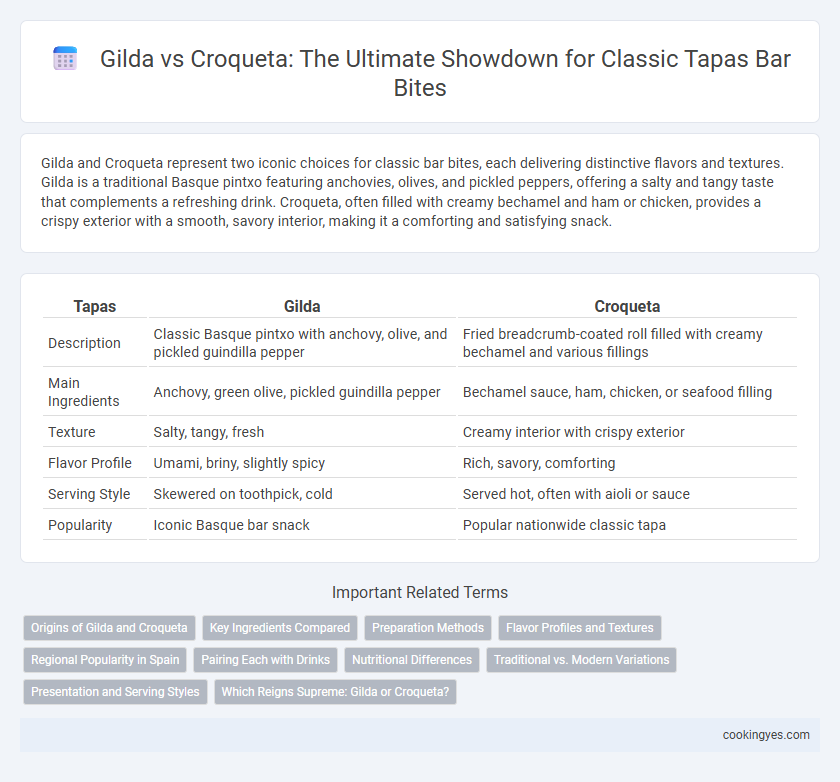 Gilda vs Croqueta: The Ultimate Showdown for Classic Tapas Bar Bites

Gilda and Croqueta represent two iconic choices for classic bar bites, each delivering distinctive flavors and textures. Gilda is a traditional Basque pintxo featuring anchovies, olives, and pickled peppers, offering a salty and tangy taste that complements a refreshing drink. Croqueta, often filled with creamy bechamel and ham or chicken, provides a crispy exterior with a smooth, savory interior, making it a comforting and satisfying snack.

| Tapas | Gilda | Croqueta |
|---|---|---|
| Description | Classic Basque pintxo with anchovy, olive, and pickled guindilla pepper | Fried breadcrumb-coated roll filled with creamy bechamel and various fillings |
| Main Ingredients | Anchovy, green olive, pickled guindilla pepper | Bechamel sauce, ham, chicken, or seafood filling |
| Texture | Salty, tangy, fresh | Creamy interior with crispy exterior |
| Flavor Profile | Umami, briny, slightly spicy | Rich, savory, comforting |
| Serving Style | Skewered on toothpick, cold | Served hot, often with aioli or sauce |
| Popularity | Iconic Basque bar snack | Popular nationwide classic tapa |

Important Related Terms

Origins of Gilda and Croqueta
Key Ingredients Compared
Preparation Methods
Flavor Profiles and Textures
Regional Popularity in Spain
Pairing Each with Drinks
Nutritional Differences
Traditional vs. Modern Variations
Presentation and Serving Styles
Which Reigns Supreme: Gilda or Croqueta?

cookingyes.com