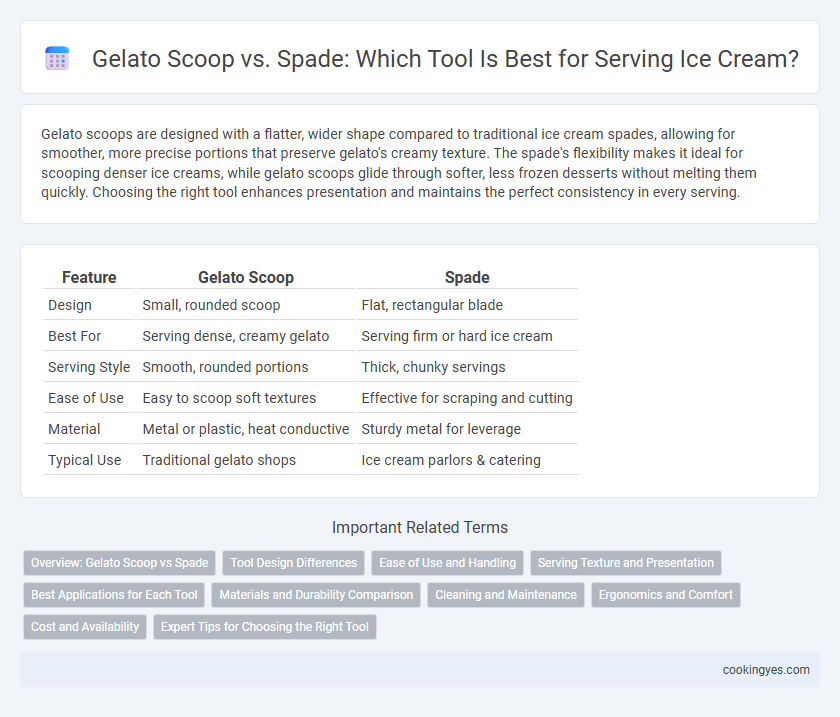 Gelato Scoop vs. Spade: Which Tool Is Best for Serving Ice Cream?

Gelato scoops are designed with a flatter, wider shape compared to traditional ice cream spades, allowing for smoother, more precise portions that preserve gelato's creamy texture. The spade's flexibility makes it ideal for scooping denser ice creams, while gelato scoops glide through softer, less frozen desserts without melting them quickly. Choosing the right tool enhances presentation and maintains the perfect consistency in every serving.

| Feature | Gelato Scoop | Spade |
|---|---|---|
| Design | Small, rounded scoop | Flat, rectangular blade |
| Best For | Serving dense, creamy gelato | Serving firm or hard ice cream |
| Serving Style | Smooth, rounded portions | Thick, chunky servings |
| Ease of Use | Easy to scoop soft textures | Effective for scraping and cutting |
| Material | Metal or plastic, heat conductive | Sturdy metal for leverage |
| Typical Use | Traditional gelato shops | Ice cream parlors & catering |

Important Related Terms

Overview: Gelato Scoop vs Spade
Tool Design Differences
Ease of Use and Handling
Serving Texture and Presentation
Best Applications for Each Tool
Materials and Durability Comparison
Cleaning and Maintenance
Ergonomics and Comfort
Cost and Availability
Expert Tips for Choosing the Right Tool

cookingyes.com